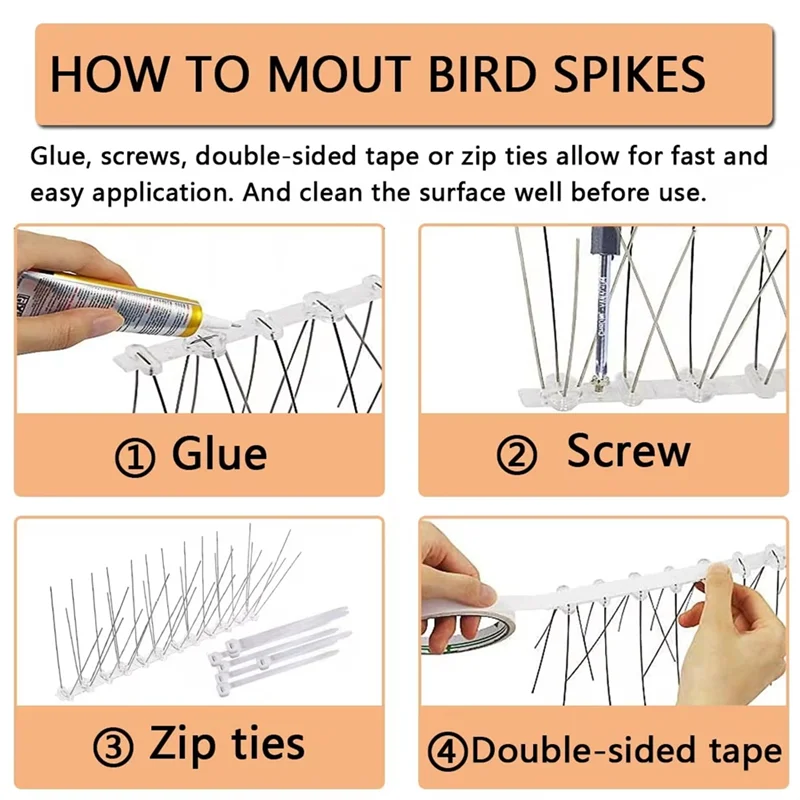 HOW TO MOUT BIRD SPIKES

Glue, screws, double-sided tape or zip ties allow for fast and easy application. And clean the surface well before use.

① Glue

② Screw

③ Zip ties

④Double-sided tape