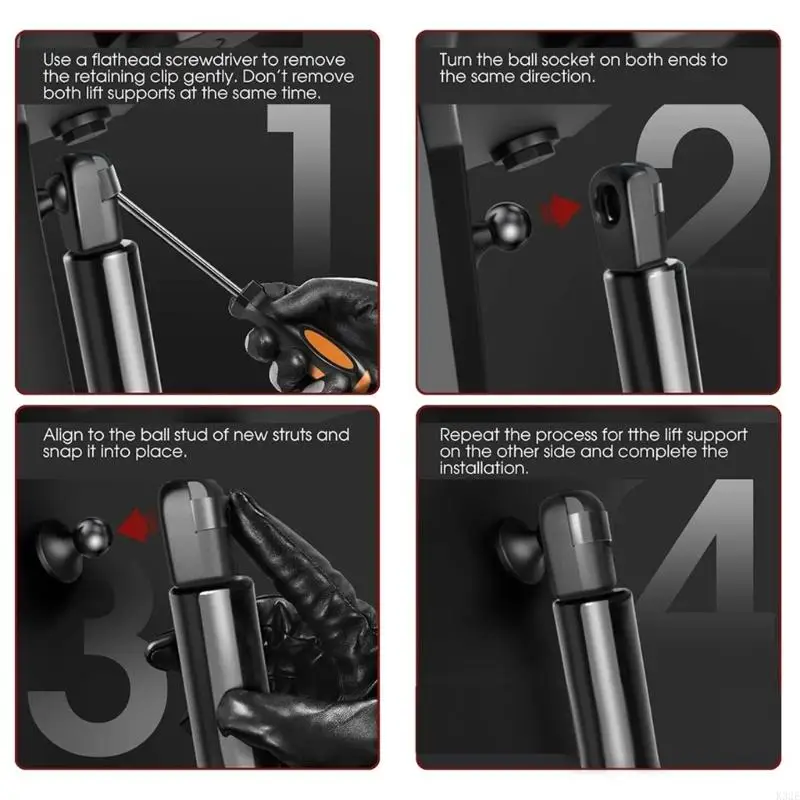 Use a flathead screwdriver to remove the retaining clip gently. Don't remove both lift supports at the same time.

1

Turn the ball socket on both ends to the same direction.

2

Align to the ball stud of new struts and snap it into place.

3

Repeat the process for tthe lift support on the other side and complete the installation.

4