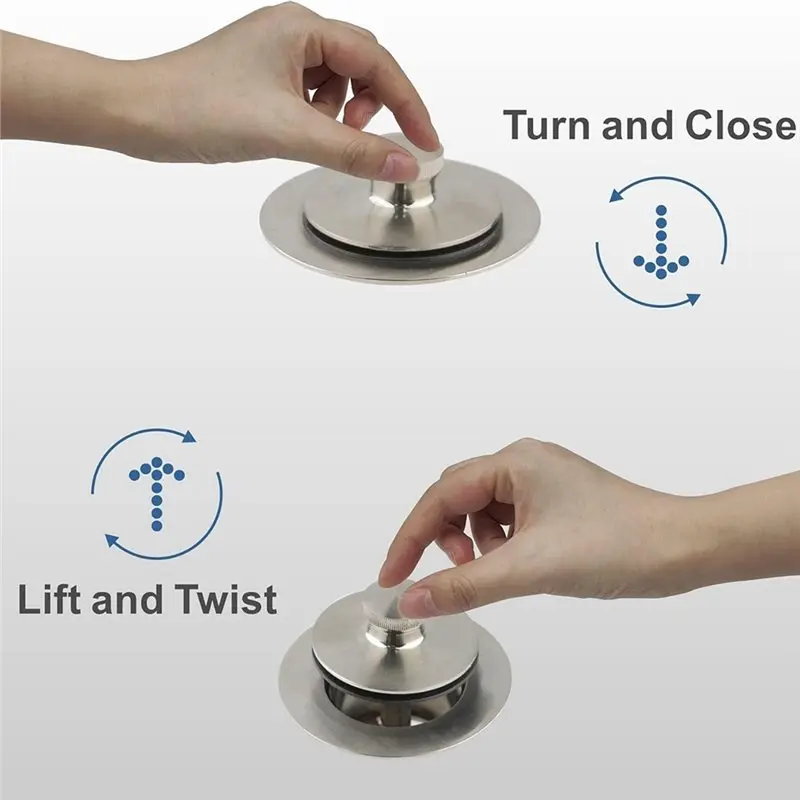 Turn and Close

Lift and Twist