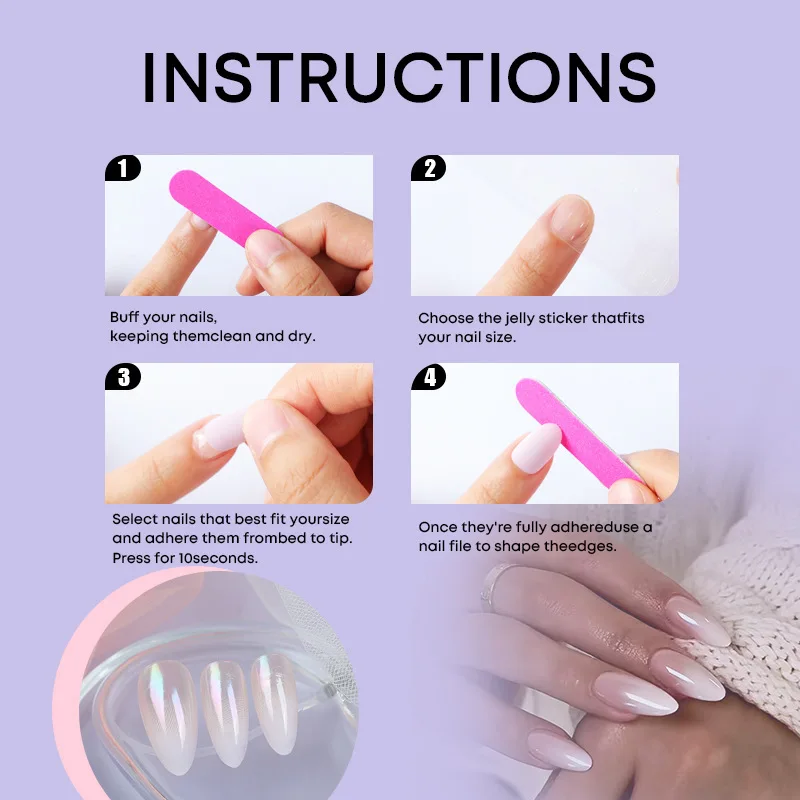 INSTRUCTIONS

1

Buff your nails, keeping themclean and dry.

2

Choose the jelly sticker thatfits your nail size.

3

Select nails that best fit yoursize and adhere them frombed to tip. Press for 10seconds.

4

Once they're fully adhereduse a nail file to shape theedges.