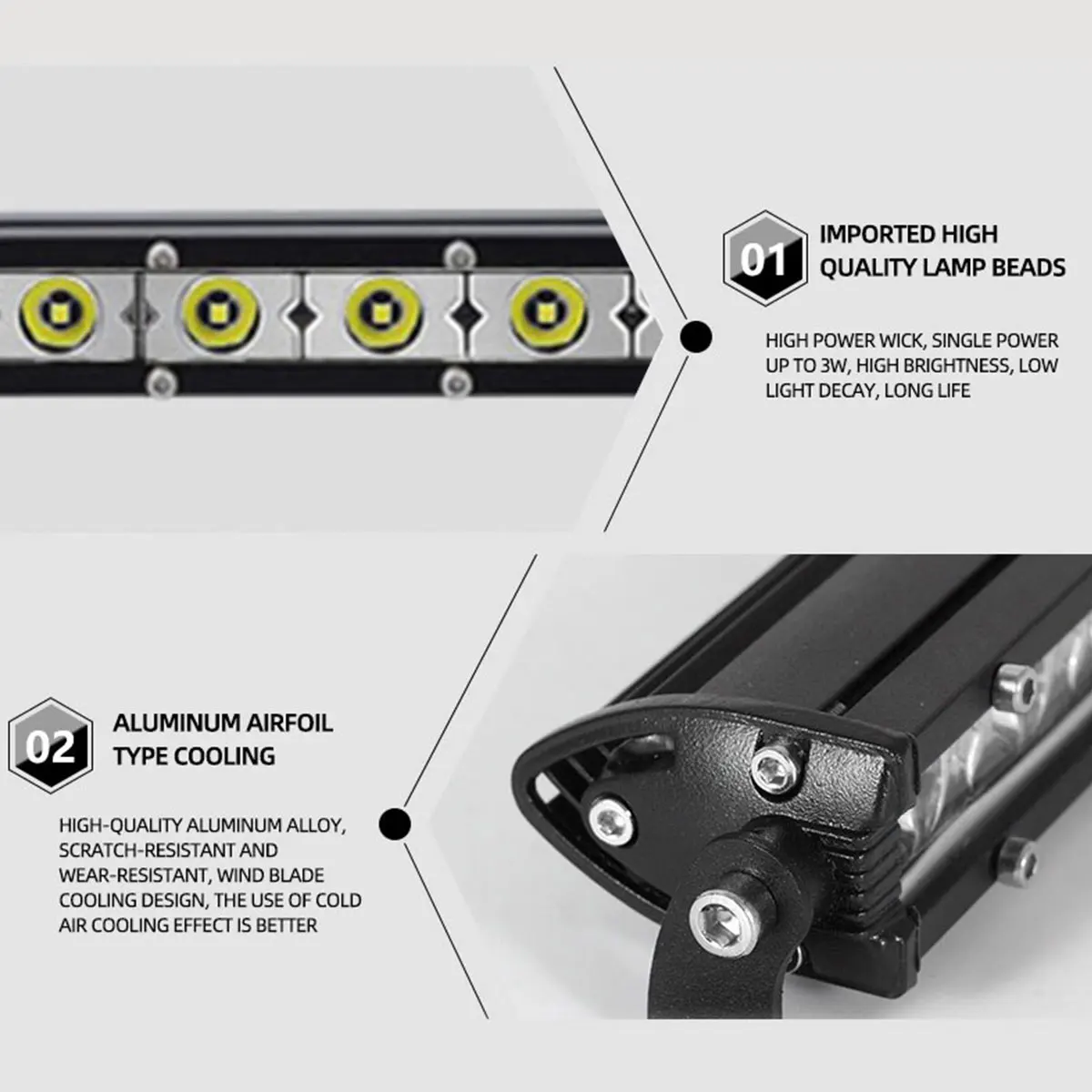 01

IMPORTED HIGH QUALITY LAMP BEADS

HIGH POWER WICK, SINGLE POWER UP TO 3W, HIGH BRIGHTNESS, LOW LIGHT DECAY, LONG LIFE

02

ALUMINUM AIRFOIL TYPE COOLING

HIGH-QUALITY ALUMINUM ALLOY, SCRATCH-RESISTANT AND WEAR-RESISTANT, WIND BLADE COOLING DESIGN, THE USE OF COLD AIR COOLING EFFECT IS BETTER