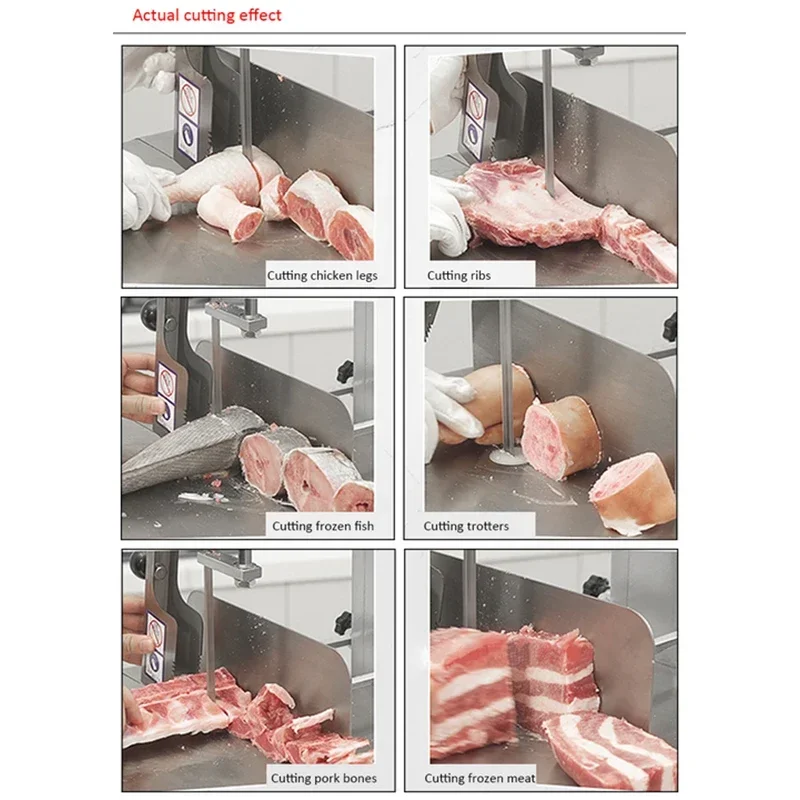 Actual cutting effect

Cutting chicken legs

Cutting ribs

Cutting frozen fish

Cutting trotters

Cutting pork bones

Cutting frozen meat