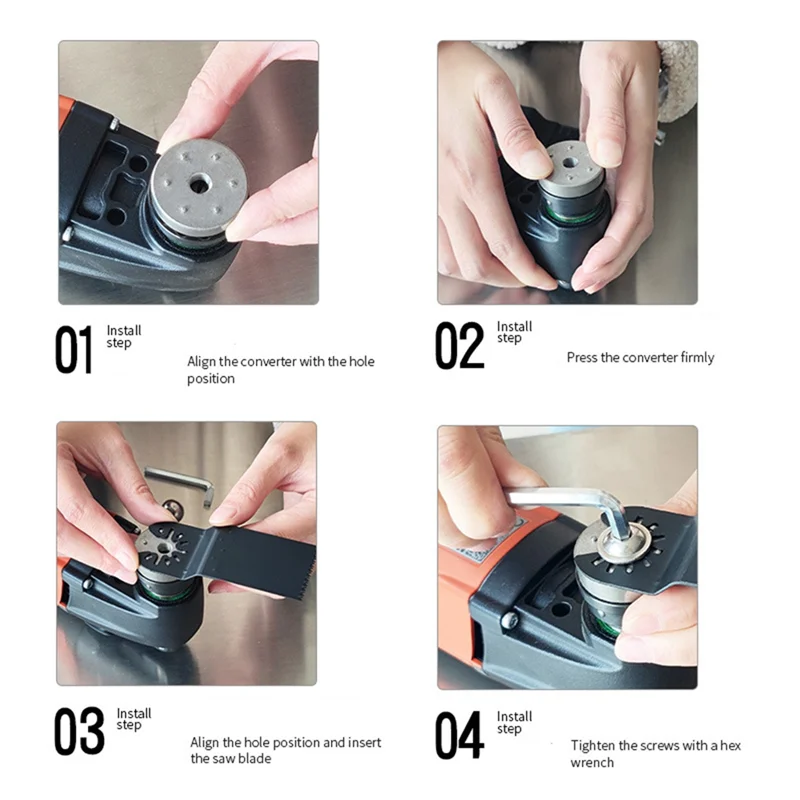 01 Install step

Align the converter with the hole position

02 Install step

Press the converter firmly

03 Install step

Align the hole position and insert the saw blade

04 Install step

Tighten the screws with a hex wrench