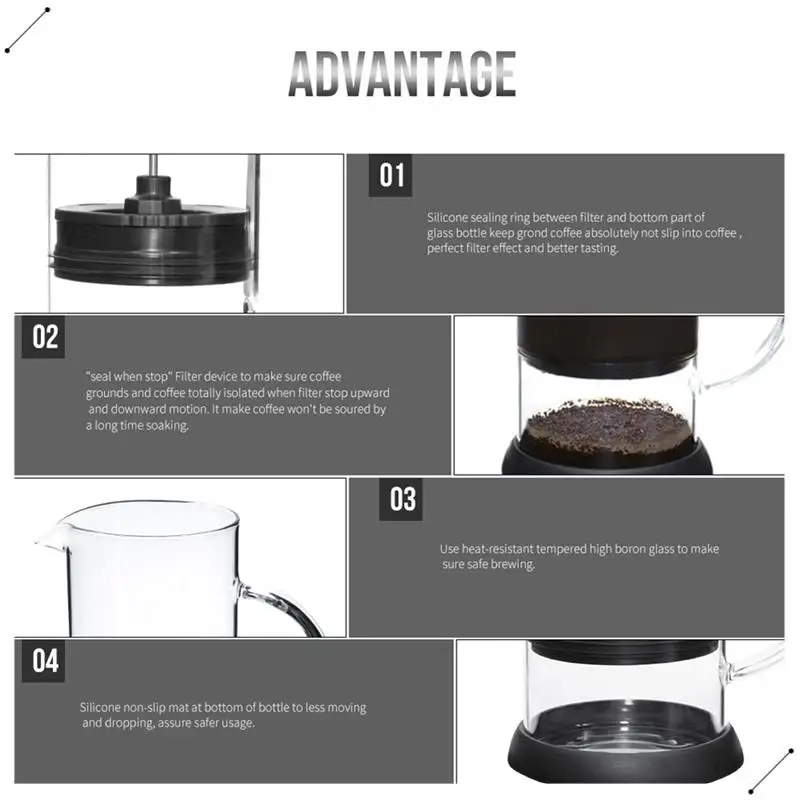 ADVANTAGE

01

Silicone sealing ring between filter and bottom part of glass bottle keep grond coffee absolutely not slip into coffee , perfect filter effect and better tasting.

02

"seal when stop" Filter device to make sure coffee grounds and coffee totally isolated when filter stop upward and downward motion. It make coffee won't be soured by a long time soaking.

03

Use heat-resistant tempered high boron glass to make sure safe brewing.

04

Silicone non-slip mat at bottom of bottle to less moving and dropping, assure safer usage.