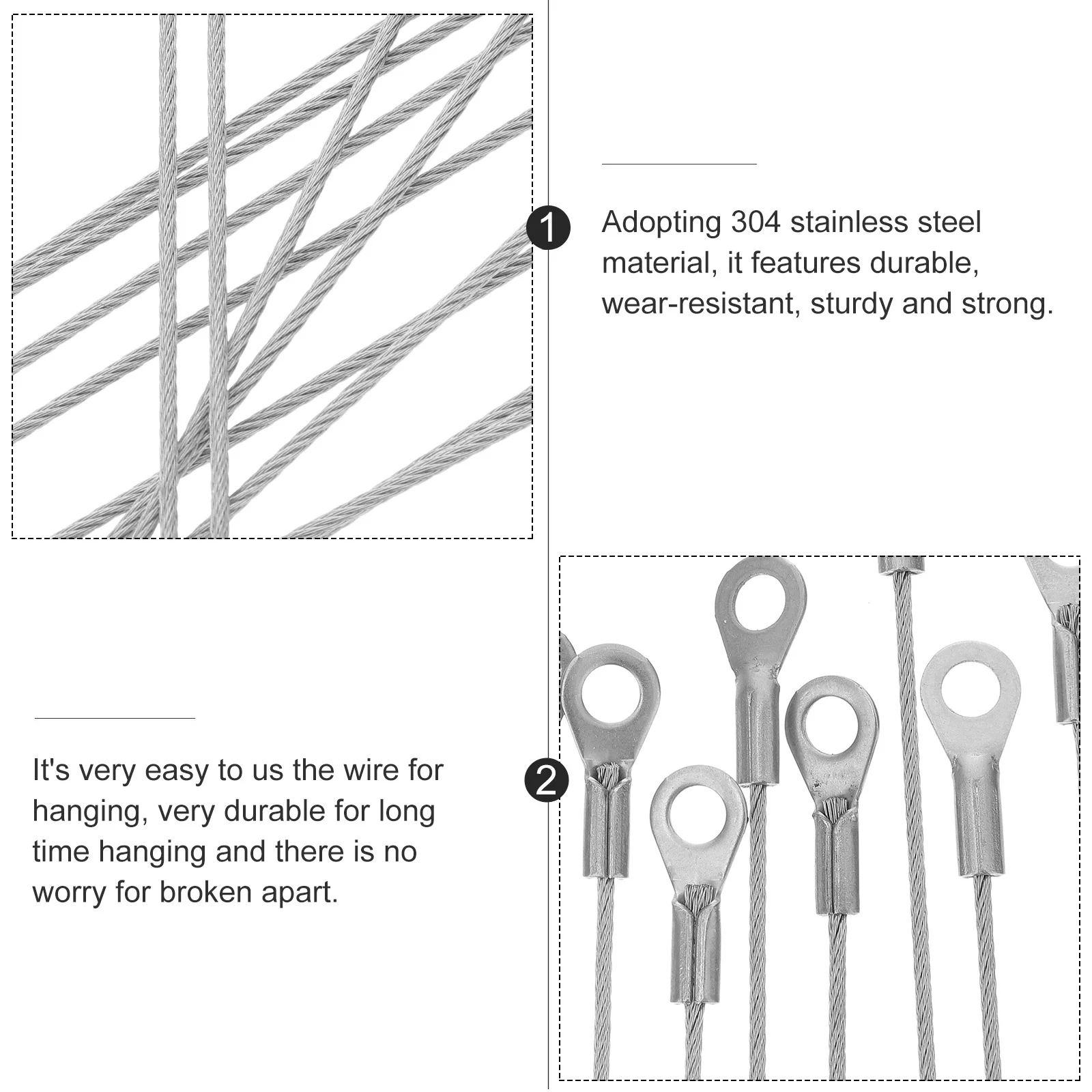 1

Adopting 304 stainless steel material, it features durable, wear-resistant, sturdy and strong.

2

It's very easy to us the wire for hanging, very durable for long time hanging and there is no worry for broken apart.