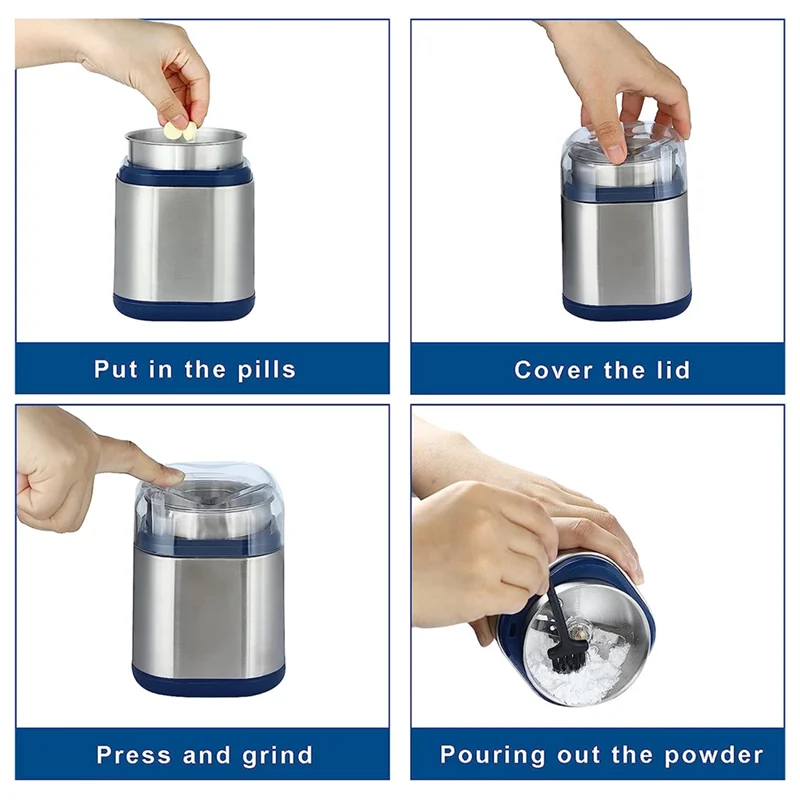 Put in the pills

Cover the lid

Press and grind

Pouring out the powder