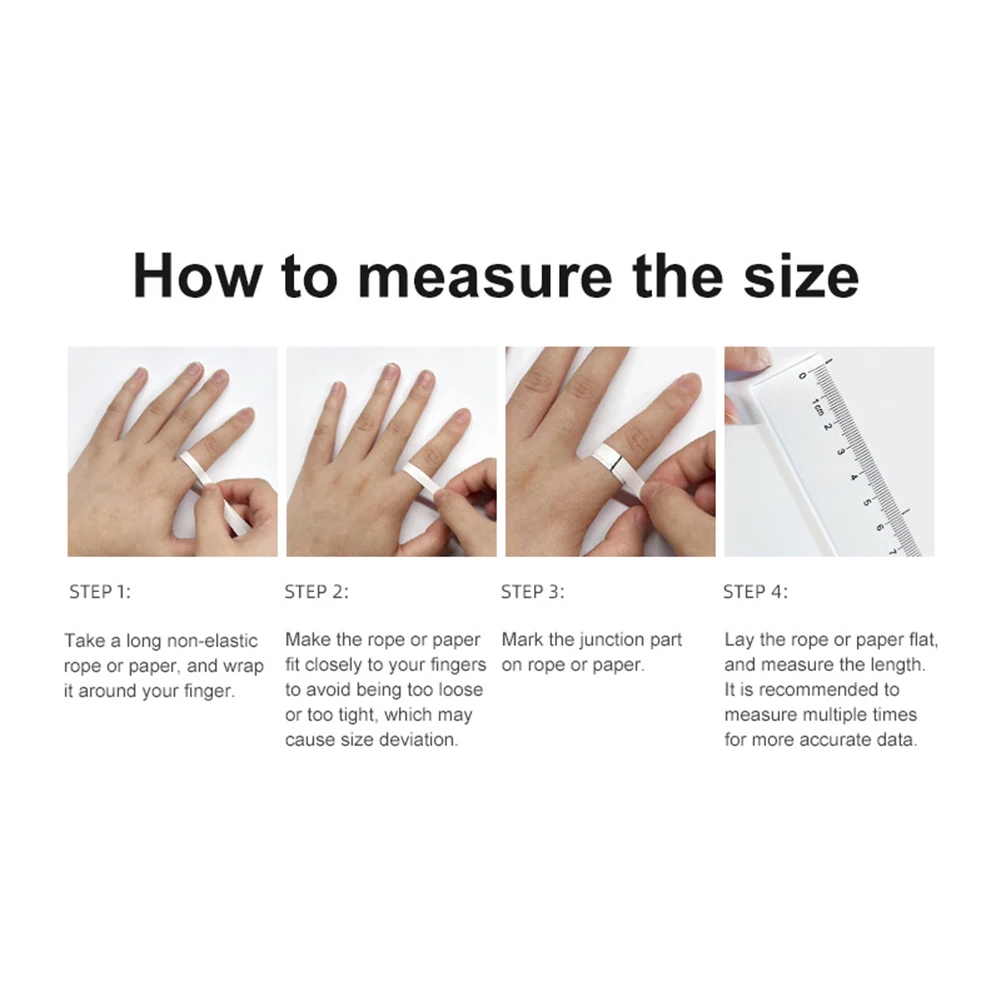 How to measure the size

0 1cm 2 3 4 5 6 7

STEP 1:

Take a long non-elastic rope or paper, and wrap it around your finger.

STEP 2:

Make the rope or paper fit closely to your fingers to avoid being too loose or too tight, which may cause size deviation.

STEP 3:

Mark the junction part on rope or paper.

STEP 4:

Lay the rope or paper flat, and measure the length. It is recommended to measure multiple times for more accurate data.