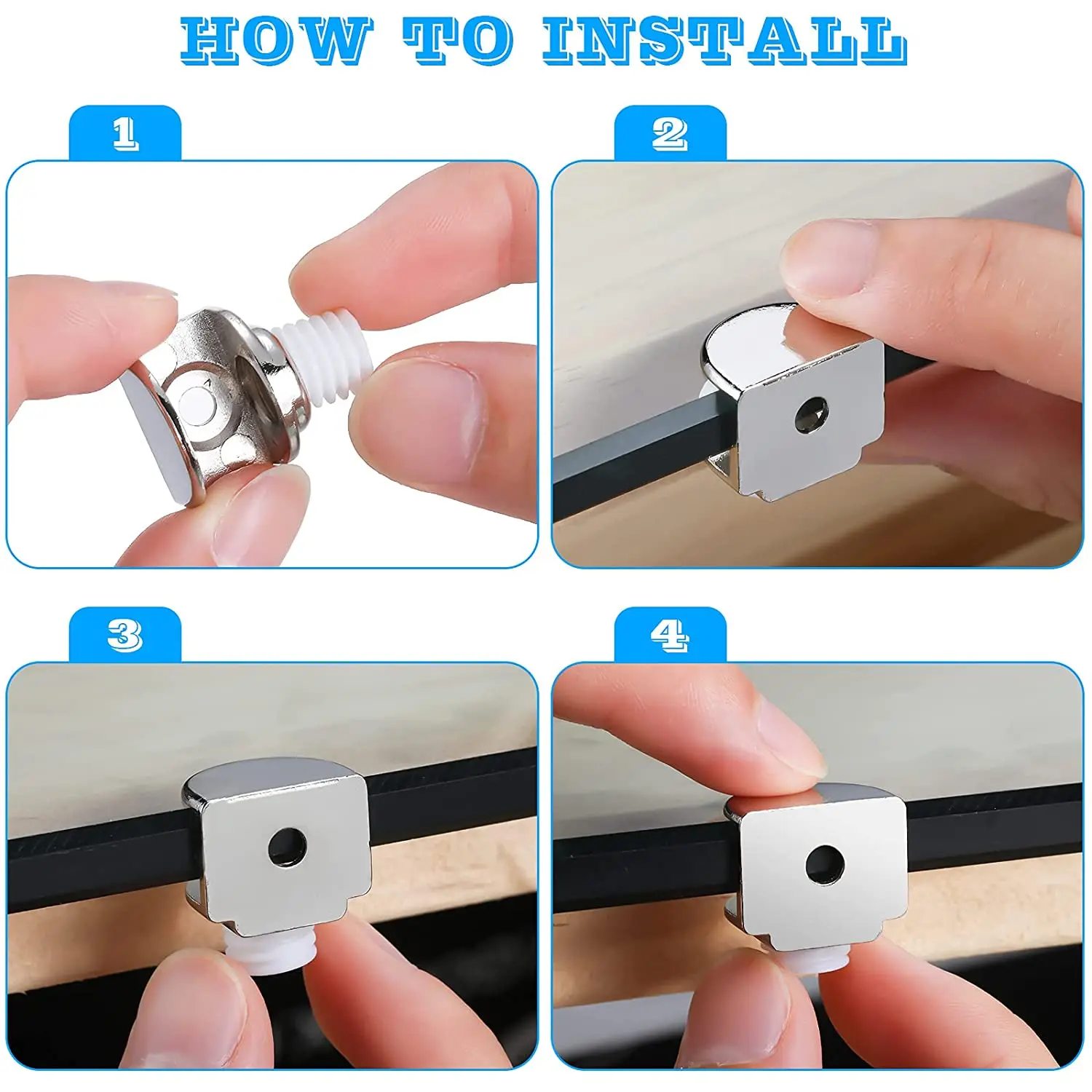 HOW TO INSTALL

1

2

3

4