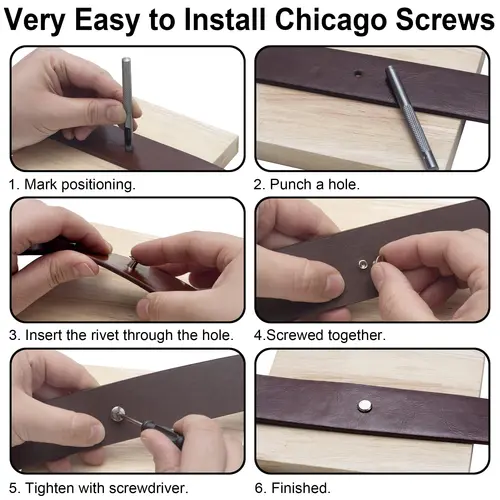 Very Easy to Install Chicago Screws

1. Mark positioning.

2. Punch a hole.

3. Insert the rivet through the hole.

4.Screwed together.

5. Tighten with screwdriver.

6. Finished.