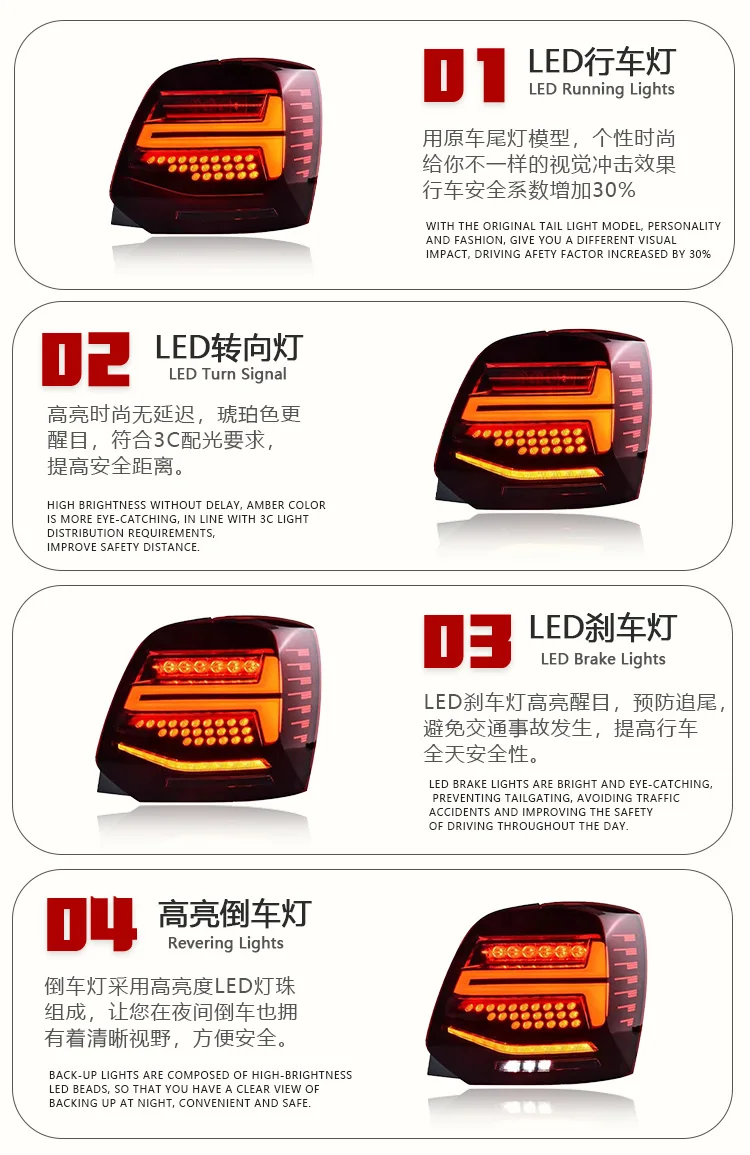 01 LED行车灯
LED Running Lights

用原车尾灯模型，个性时尚给你不一样的视觉冲击效果行车安全系数增加30%

WITH THE ORIGINAL TAIL LIGHT MODEL, PERSONALITY AND FASHION, GIVE YOU A DIFFERENT VISUAL IMPACT, DRIVING AFETY FACTOR INCREASED BY 30%

02 LED转向灯
LED Turn Signal

高亮时尚无延迟，琥珀色更醒目，符合3C配光要求，提高安全距离。

HIGH BRIGHTNESS WITHOUT DELAY, AMBER COLOR IS MORE EYE-CATCHING, IN LINE WITH 3C LIGHT DISTRIBUTION REQUIREMENTS, IMPROVE SAFETY DISTANCE.

03 LED刹车灯
LED Brake Lights

LED刹车灯高亮醒目，预防追尾，避免交通事故发生，提高行车全天安全性。

LED BRAKE LIGHTS ARE BRIGHT AND EYE-CATCHING, PREVENTING TAILGATING, AVOIDING TRAFFIC ACCIDENTS AND IMPROVING THE SAFETY OF DRIVING THROUGHOUT THE DAY.

04 高亮倒车灯
Revering Lights

倒车灯采用高亮度LED灯珠组成，让您在夜间倒车也拥有着清晰视野，方便安全。

BACK-UP LIGHTS ARE COMPOSED OF HIGH-BRIGHTNESS LED BEADS, SO THAT YOU HAVE A CLEAR VIEW OF BACKING UP AT NIGHT, CONVENIENT AND SAFE.