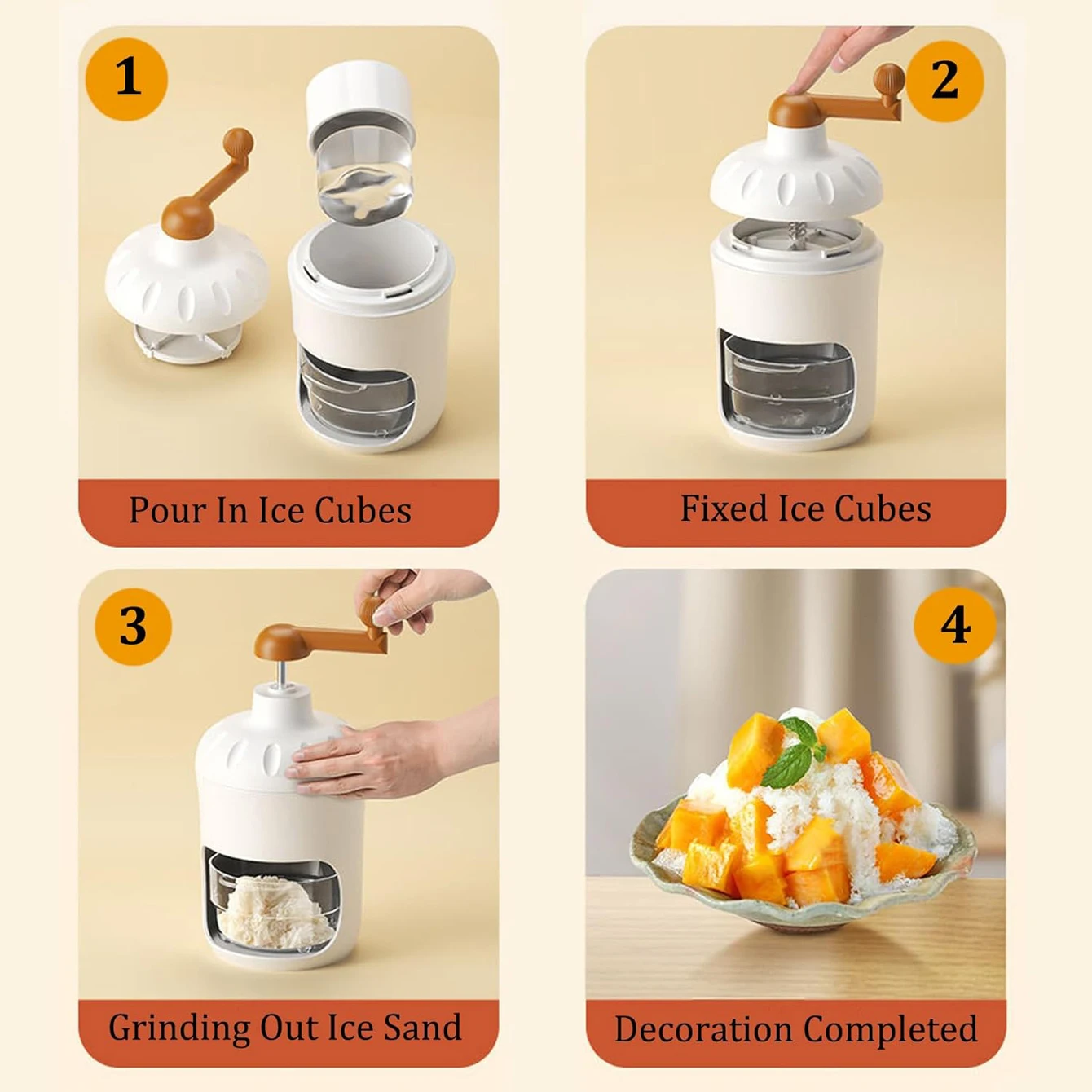 1

Pour In Ice Cubes

2

Fixed Ice Cubes

3

Grinding Out Ice Sand

4

Decoration Completed