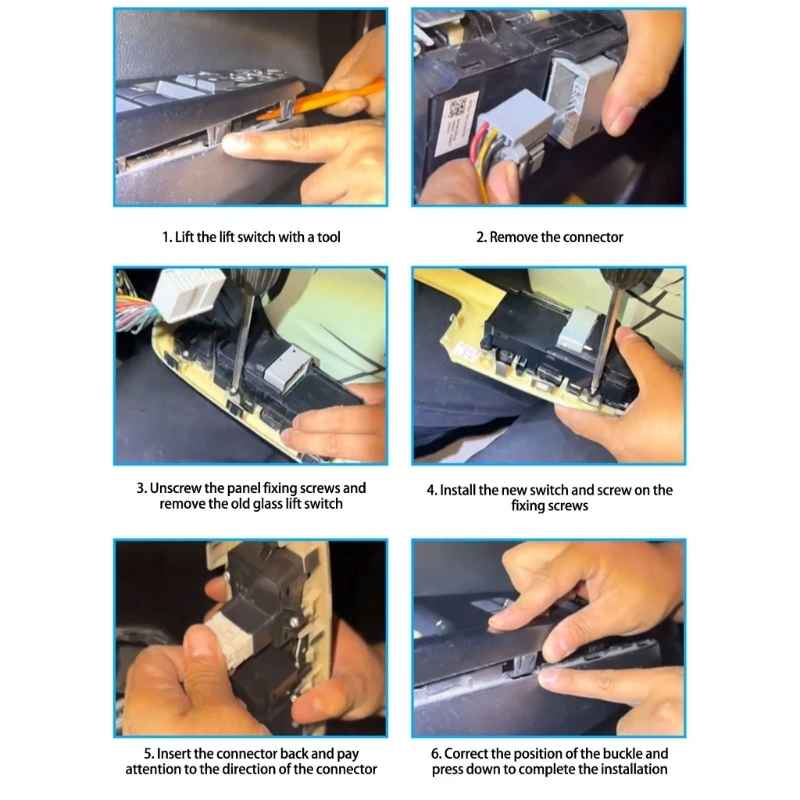 1. Lift the lift switch with a tool

2. Remove the connector

3. Unscrew the panel fixing screws and remove the old glass lift switch

4. Install the new switch and screw on the fixing screws

5. Insert the connector back and pay attention to the direction of the connector

6. Correct the position of the buckle and press down to complete the installation