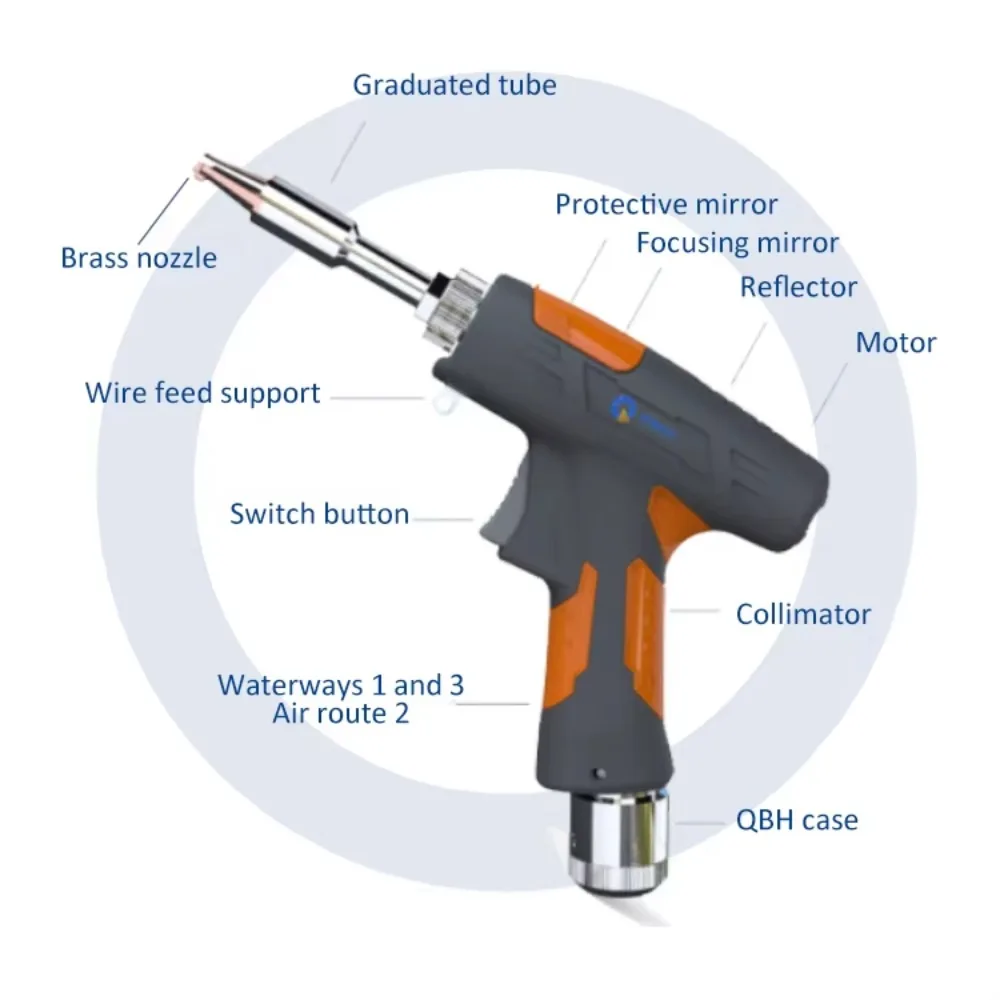 Graduated tube

Brass nozzle

Protective mirror

Focusing mirror

Reflector

Motor

Wire feed support

Switch button

Collimator

Waterways 1 and 3
Air route 2

QBH case