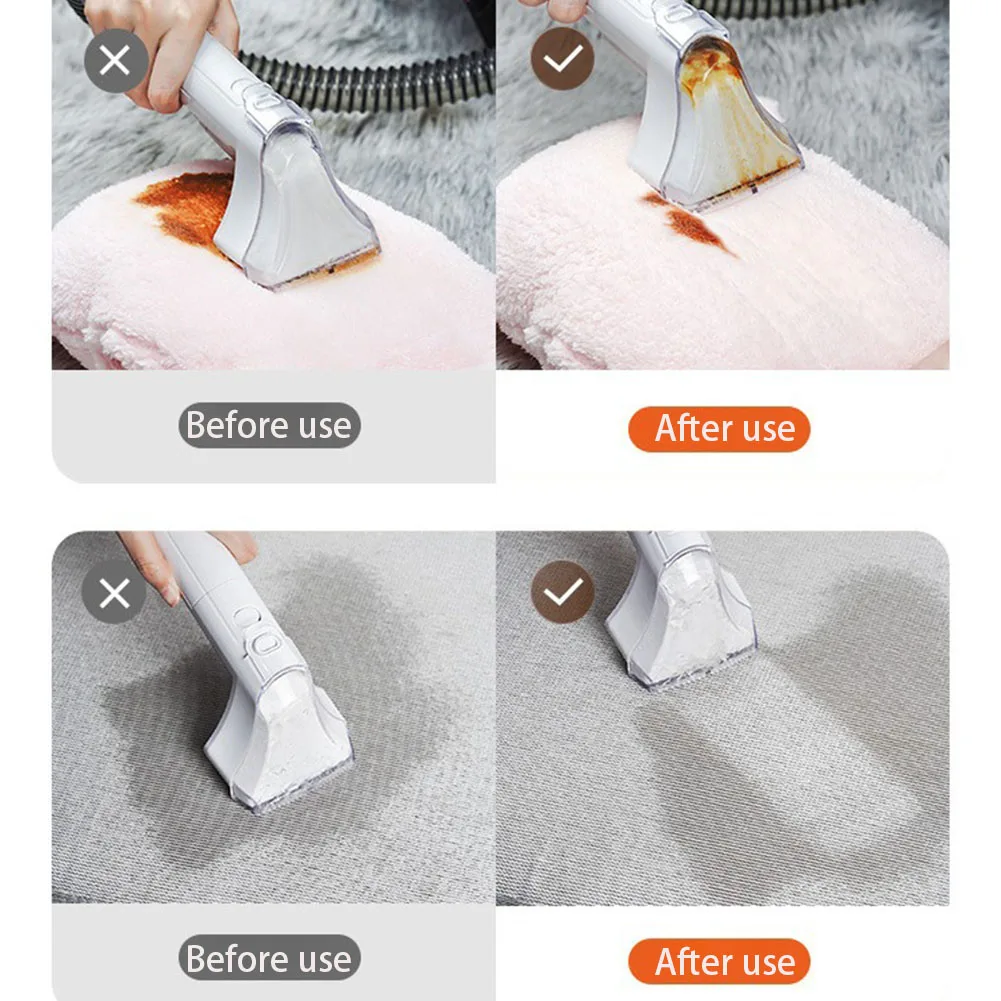 Before use

After use

Before use

After use