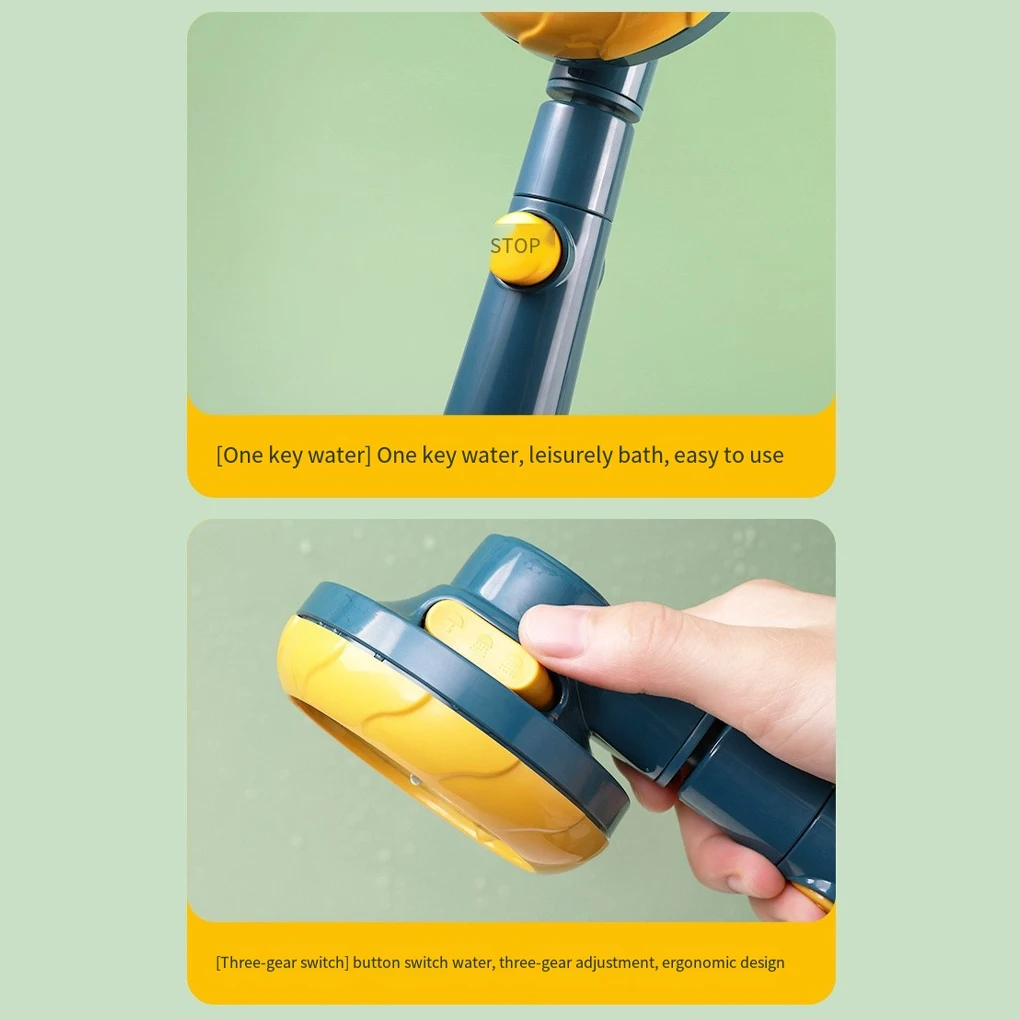 STOP

[One key water] One key water, leisurely bath, easy to use

[Three-gear switch] button switch water, three-gear adjustment, ergonomic design