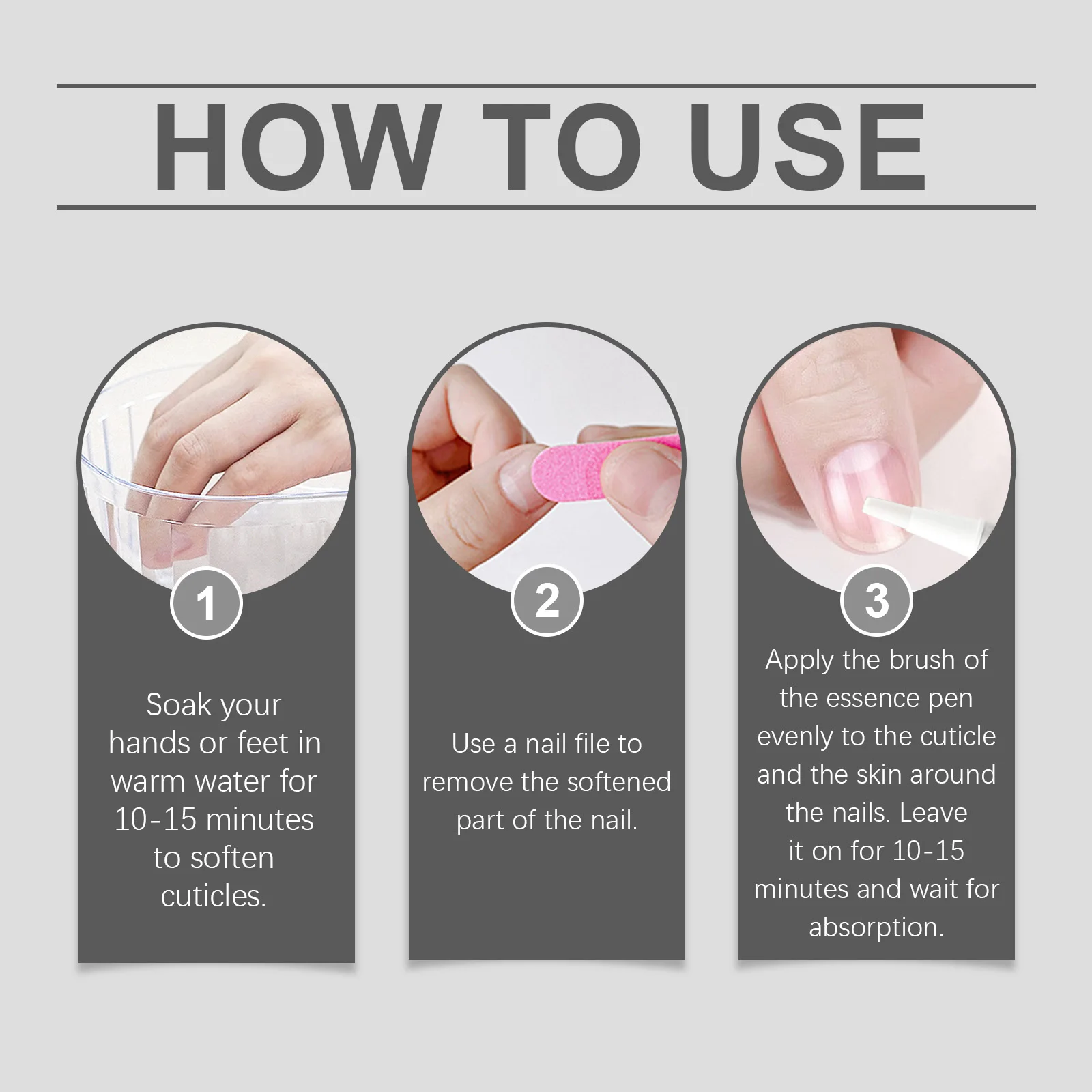 HOW TO USE

1

Soak your hands or feet in warm water for 10-15 minutes to soften cuticles.

2

Use a nail file to remove the softened part of the nail.

3

Apply the brush of the essence pen evenly to the cuticle and the skin around the nails. Leave it on for 10-15 minutes and wait for absorption.