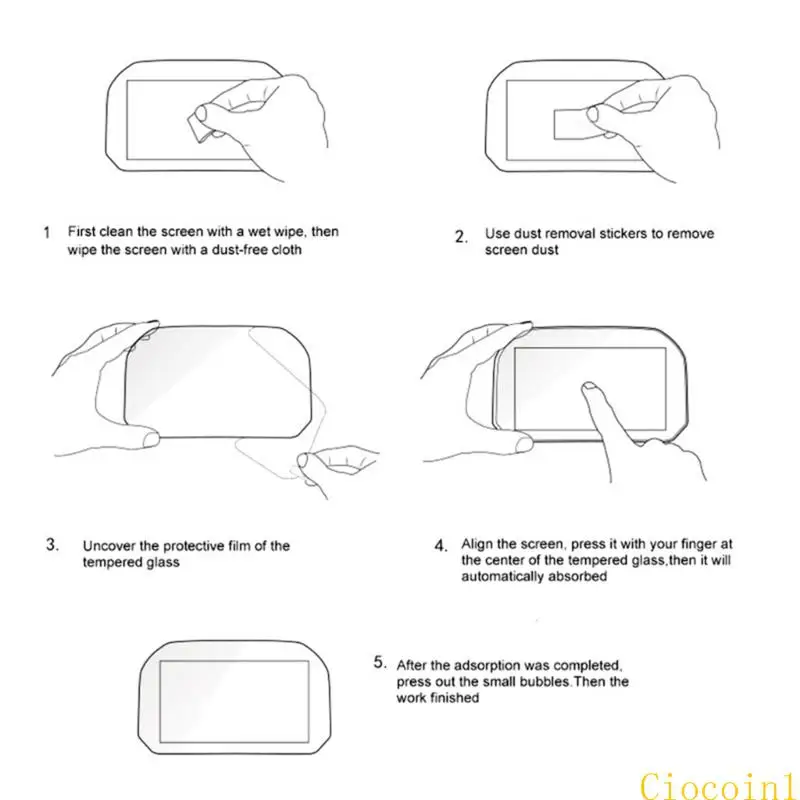 1 First clean the screen with a wet wipe, then wipe the screen with a dust-free cloth

2. Use dust removal stickers to remove screen dust

3. Uncover the protective film of the tempered glass

4. Align the screen, press it with your finger at the center of the tempered glass,then it will automatically absorbed

5. After the adsorption was completed, press out the small bubbles.Then the work finished

Ciocoin1