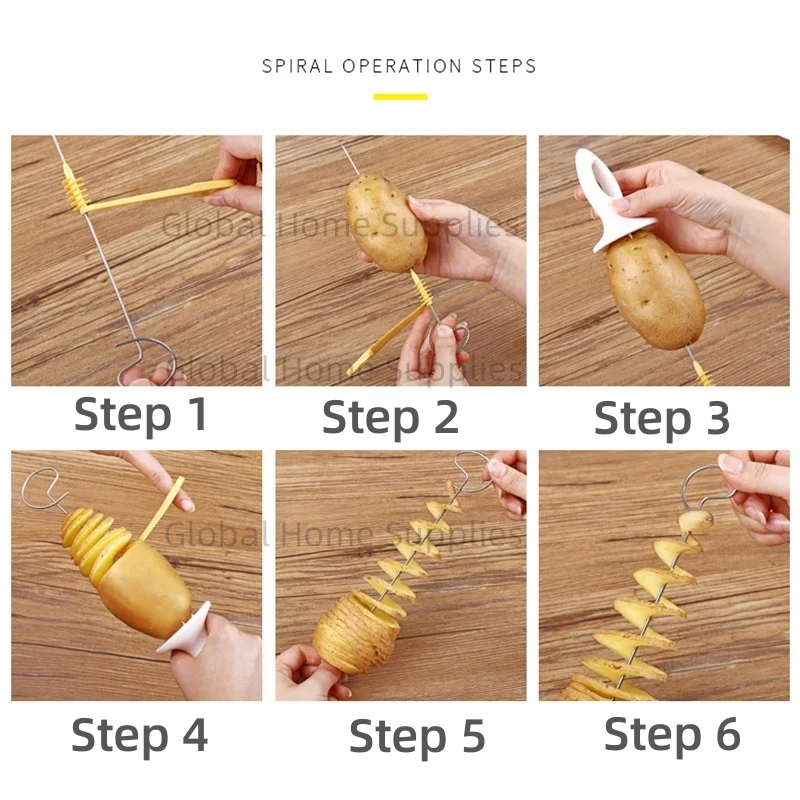 SPIRAL OPERATION STEPS

Global Home Supplies

Global Home Supplies

Step 1

Step 2

Step 3

Global Home Supplies

Step 4

Step 5

Step 6