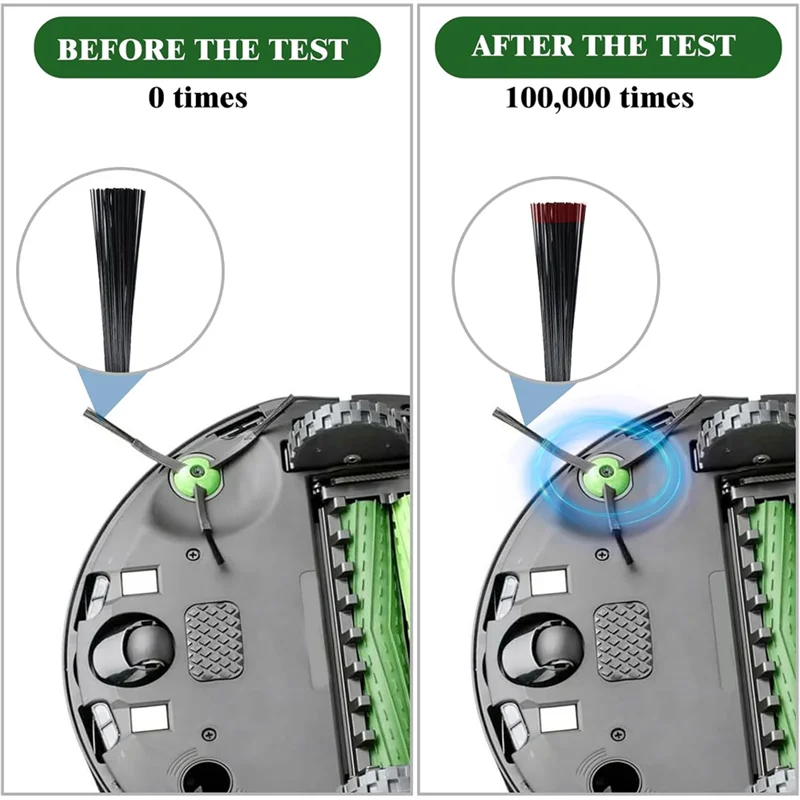 BEFORE THE TEST
0 times

AFTER THE TEST
100,000 times