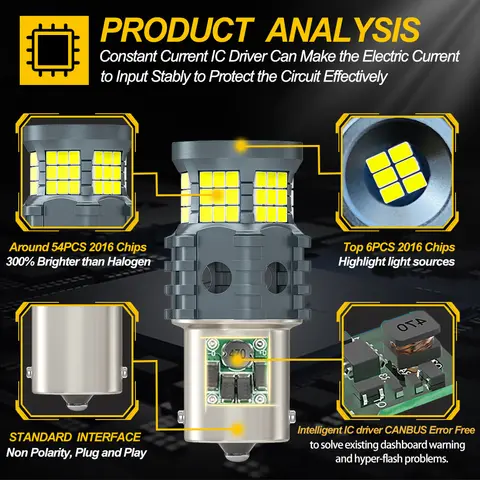 PRODUCT ANALYSIS
Constant Current IC Driver Can Make the Electric Current to Input Stably to Protect the Circuit Effectively

Around 54PCS 2016 Chips
300% Brighter than Halogen

Top 6PCS 2016 Chips
Highlight light sources

470

470

STANDARD INTERFACE
Non Polarity, Plug and Play

Intelligent IC driver CANBUS Error Free
to solve existing dashboard warning and hyper-flash problems.