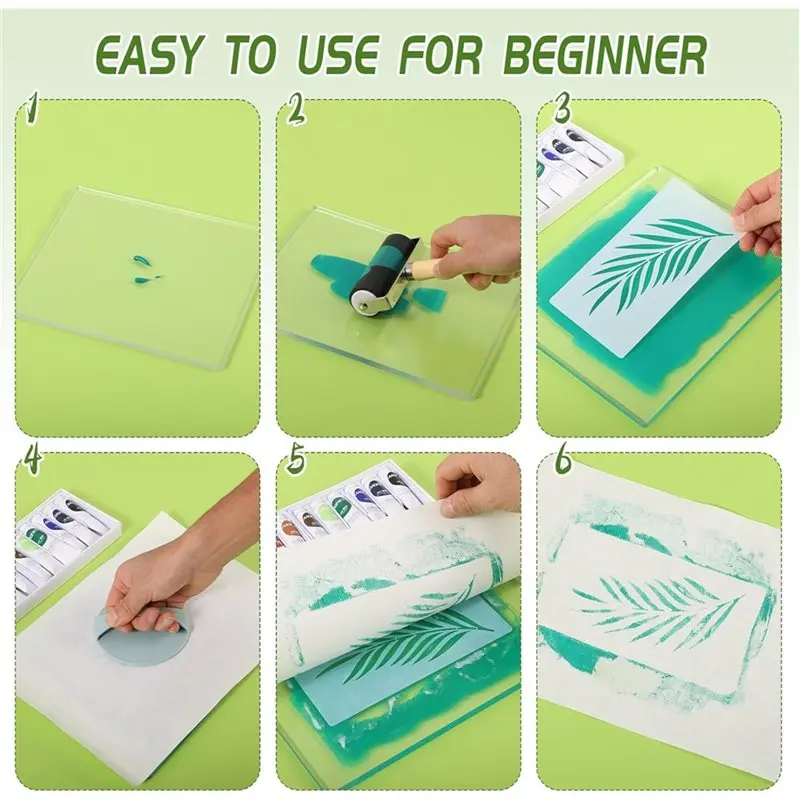 EASY TO USE FOR BEGINNER

1

2

3

4

5

6