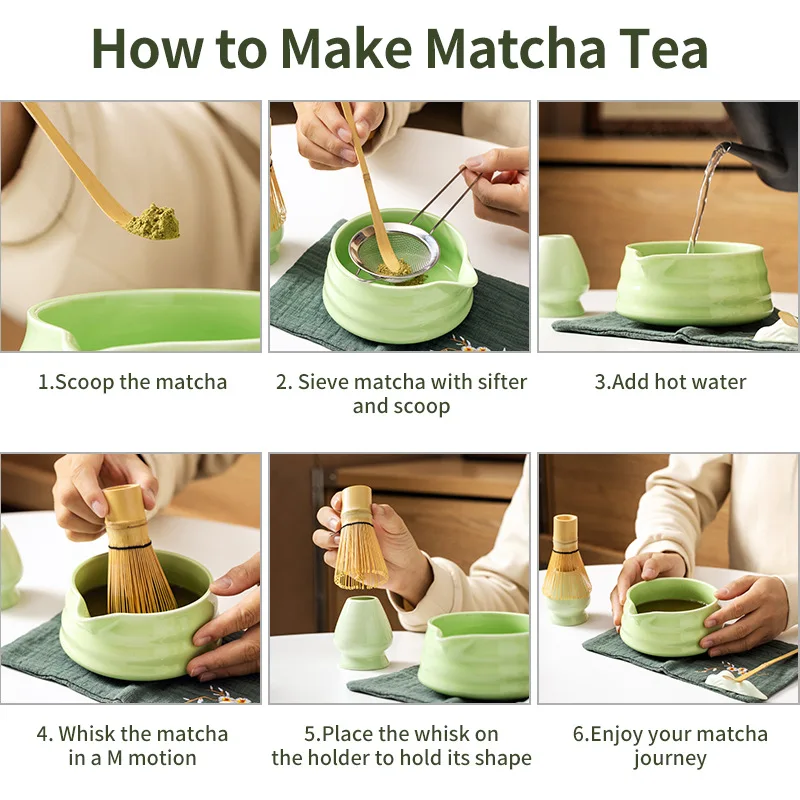 How to Make Matcha Tea

1.Scoop the matcha

2. Sieve matcha with sifter and scoop

3.Add hot water

4. Whisk the matcha in a M motion

5.Place the whisk on the holder to hold its shape

6.Enjoy your matcha journey