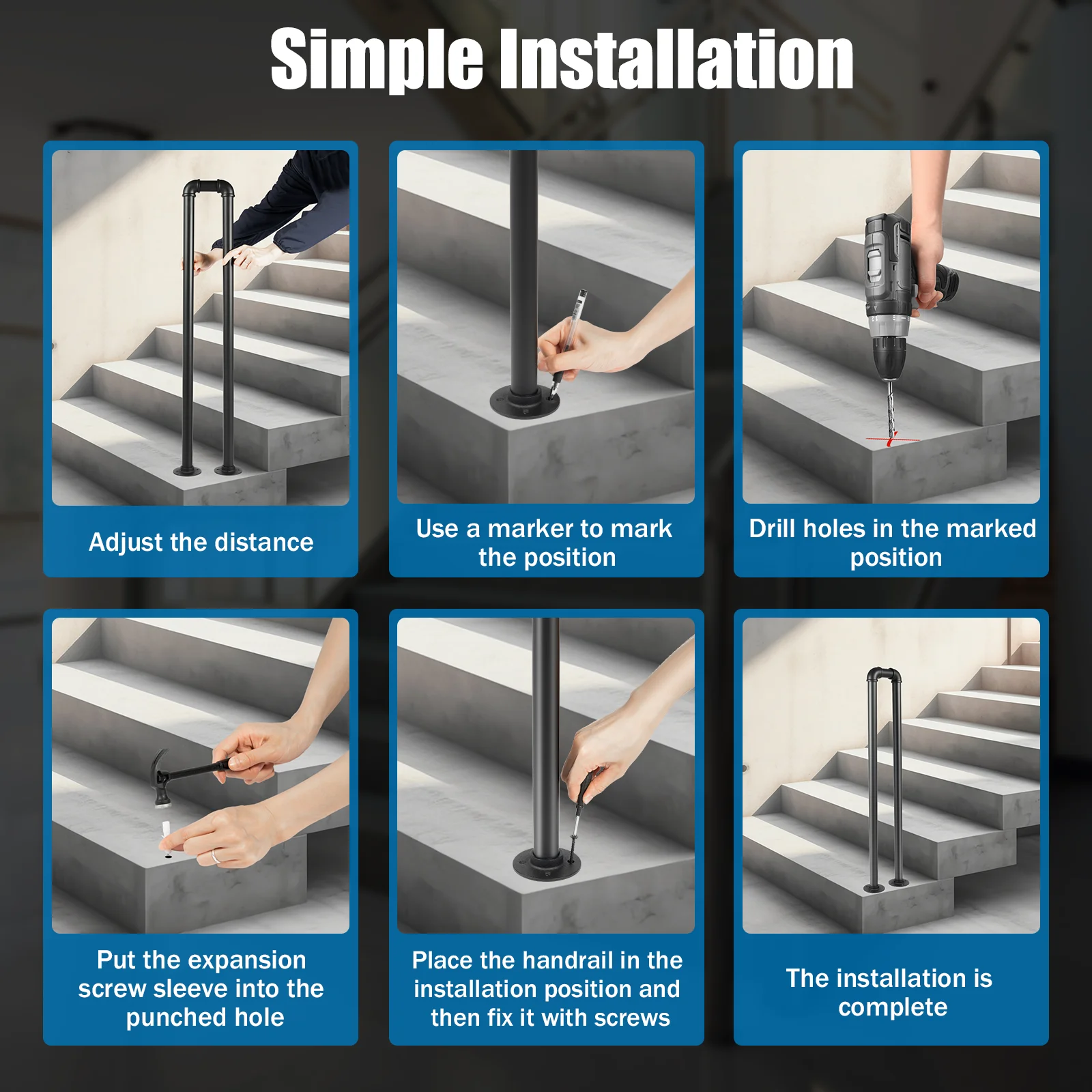 Simple Installation

Adjust the distance

Use a marker to mark the position

Drill holes in the marked position

Put the expansion screw sleeve into the punched hole

Place the handrail in the installation position and then fix it with screws

The installation is complete