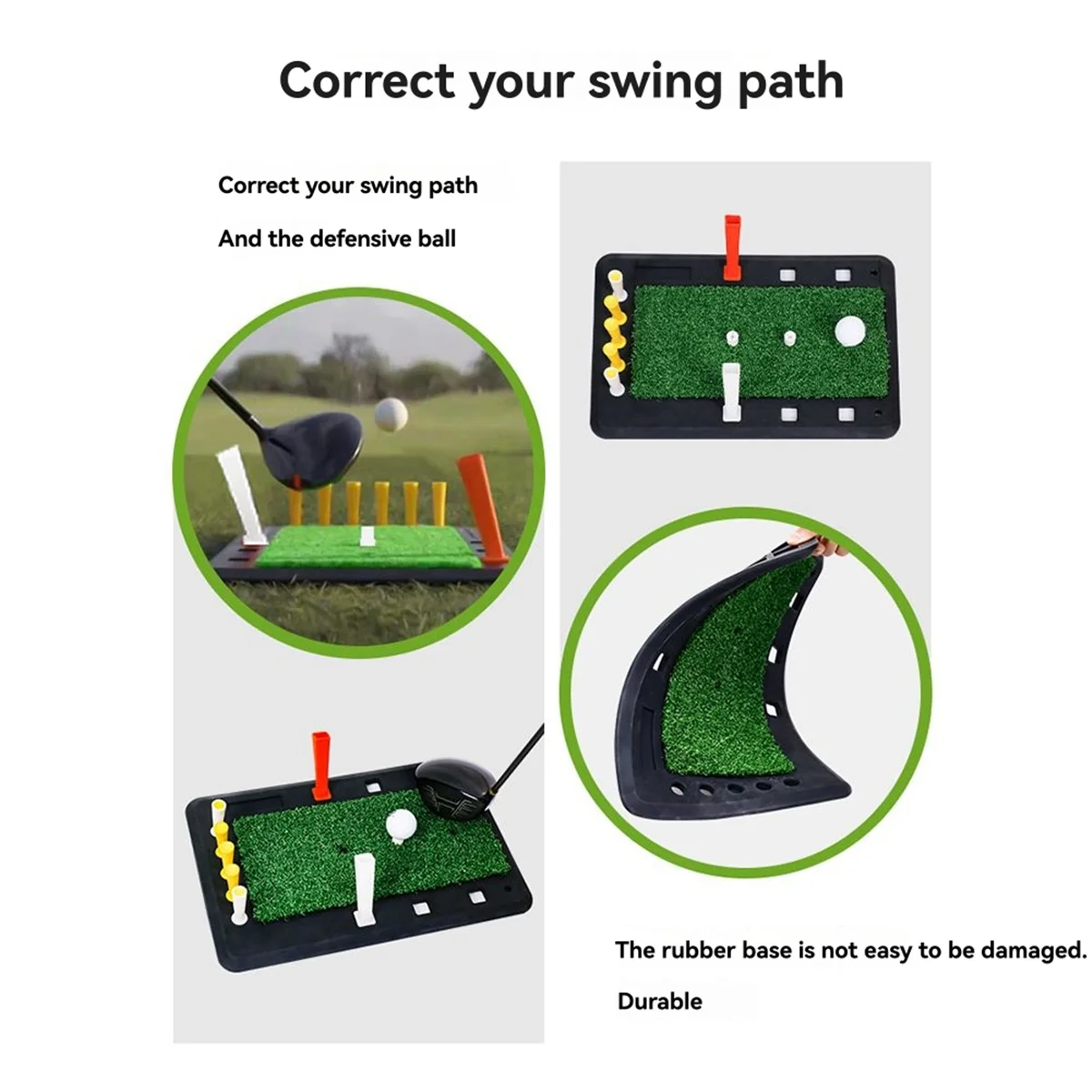 Correct your swing path

Correct your swing path

And the defensive ball

The rubber base is not easy to be damaged.

Durable