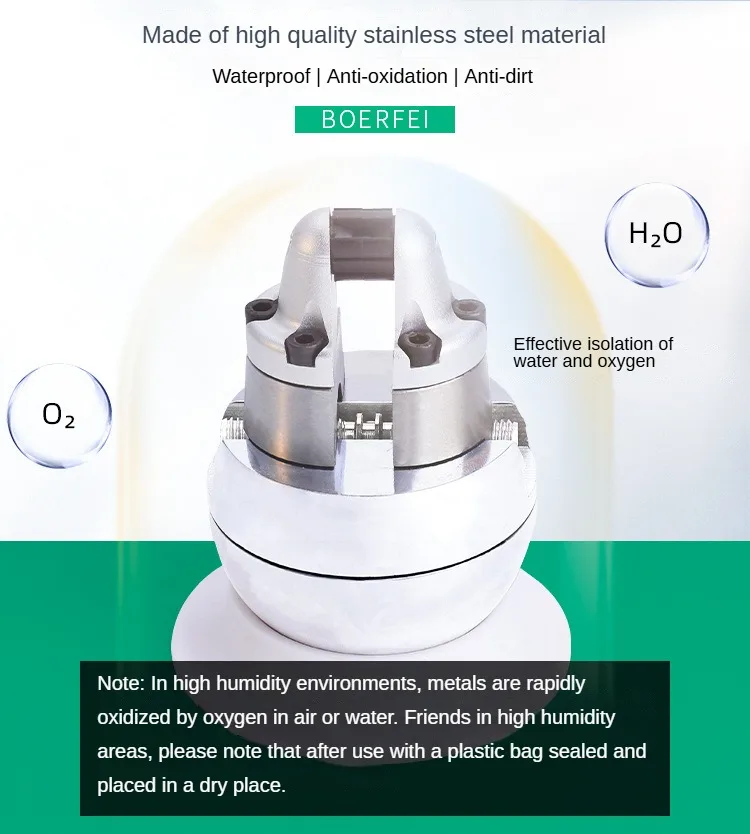 Made of high quality stainless steel material

Waterproof | Anti-oxidation | Anti-dirt

BOERFEI

$H_2O$

Effective isolation of water and oxygen

$O_2$

Note: In high humidity environments, metals are rapidly oxidized by oxygen in air or water. Friends in high humidity areas, please note that after use with a plastic bag sealed and placed in a dry place.