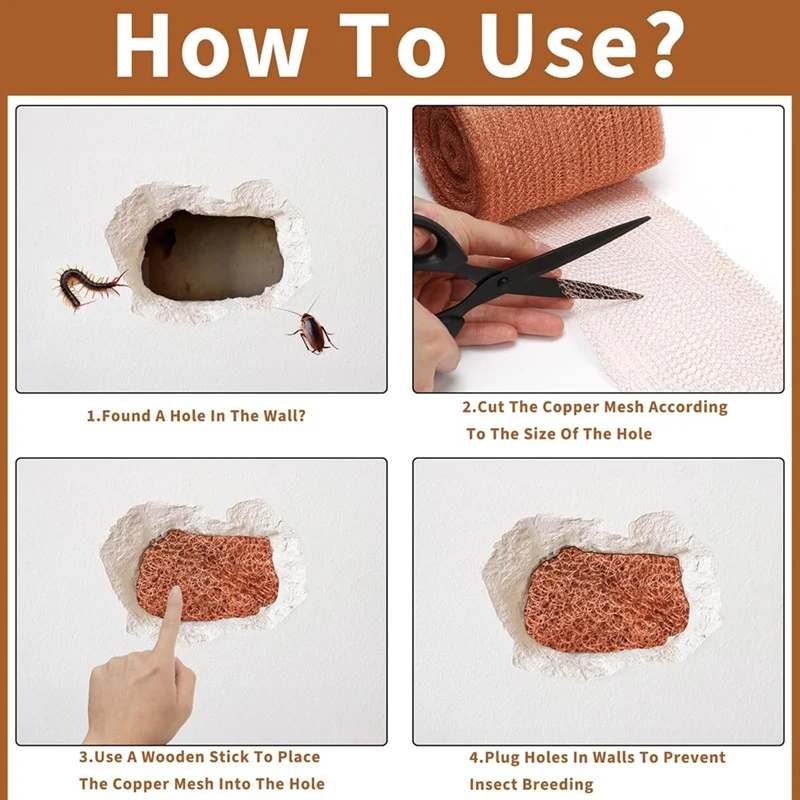 How To Use?

1.Found A Hole In The Wall?

2.Cut The Copper Mesh According To The Size Of The Hole

3.Use A Wooden Stick To Place The Copper Mesh Into The Hole

4.Plug Holes In Walls To Prevent Insect Breeding