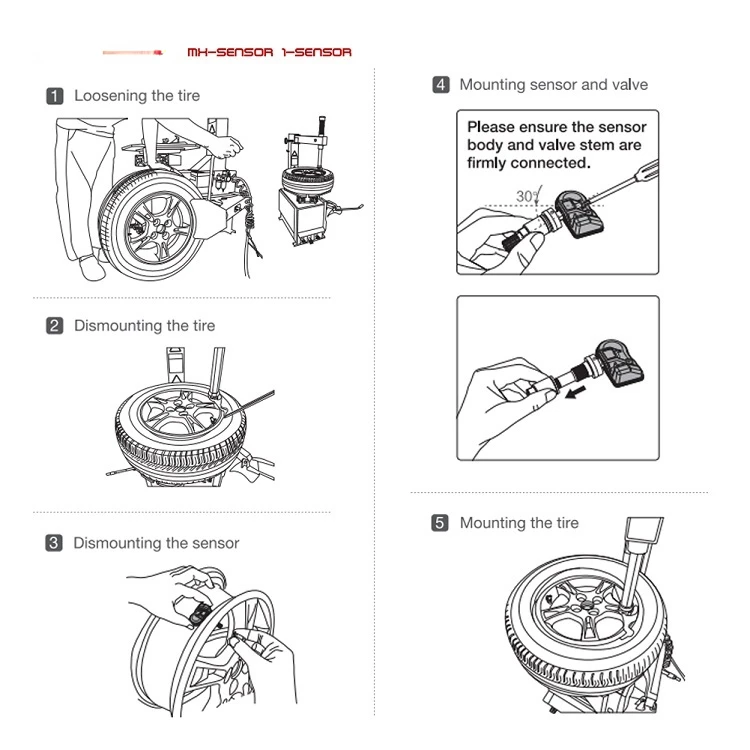 MX-SENSOR 1-SENSOR

1 Loosening the tire

2 Dismounting the tire

3 Dismounting the sensor

4 Mounting sensor and valve

Please ensure the sensor body and valve stem are firmly connected.

30°

5 Mounting the tire