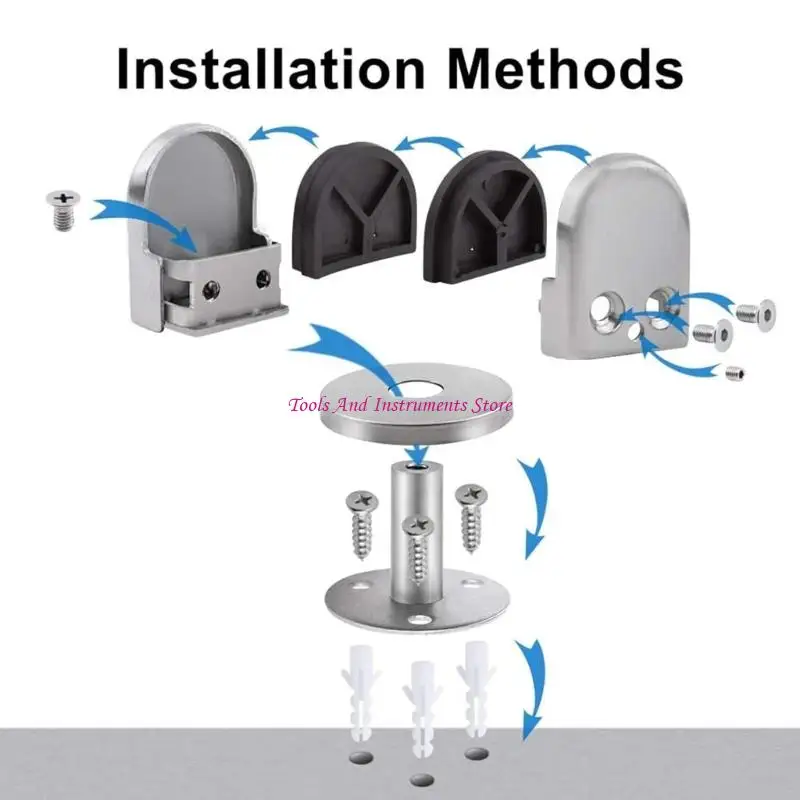 Installation Methods

Tools And Instruments Store