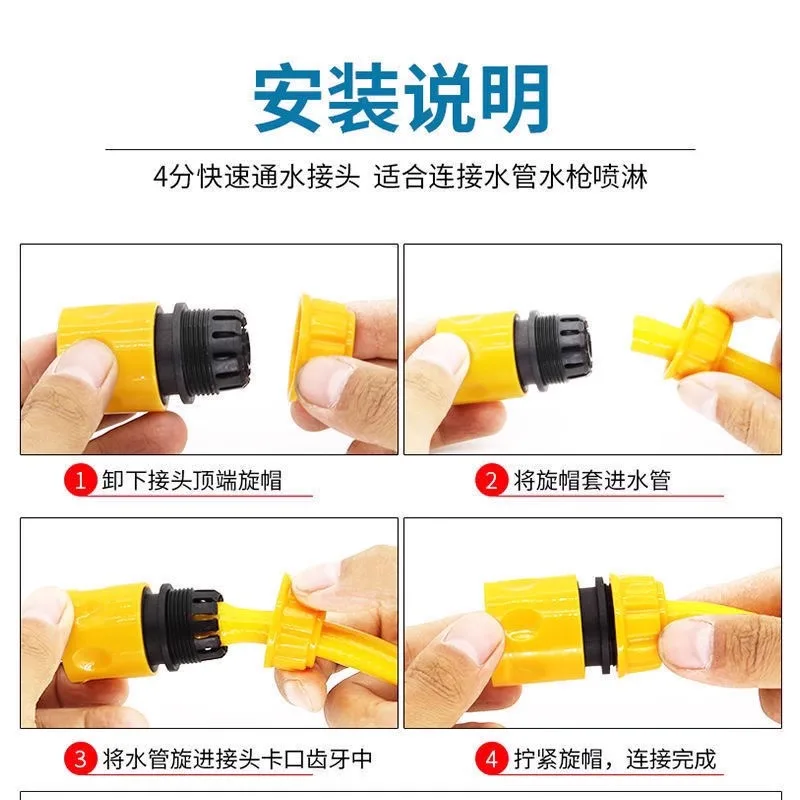 安装说明

4分快速通水接头 适合连接水管水枪喷淋

1 卸下接头顶端旋帽

2 将旋帽套进水管

3 将水管旋进接头卡口齿牙中

4 拧紧旋帽，连接完成