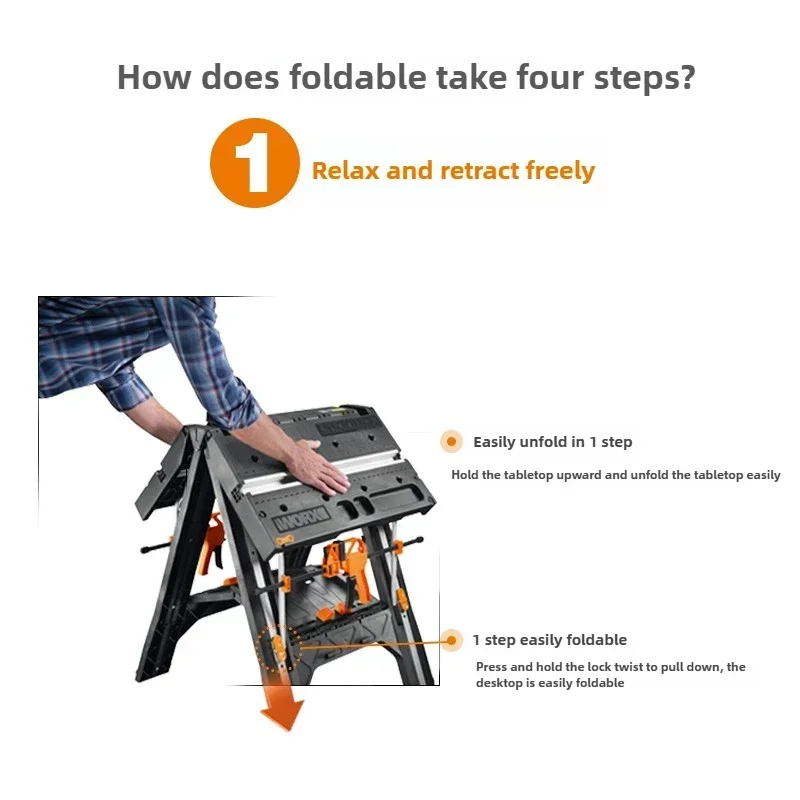 How does foldable take four steps?

1

Relax and retract freely

WORX

Easily unfold in 1 step

Hold the tabletop upward and unfold the tabletop easily

1 step easily foldable

Press and hold the lock twist to pull down, the desktop is easily foldable