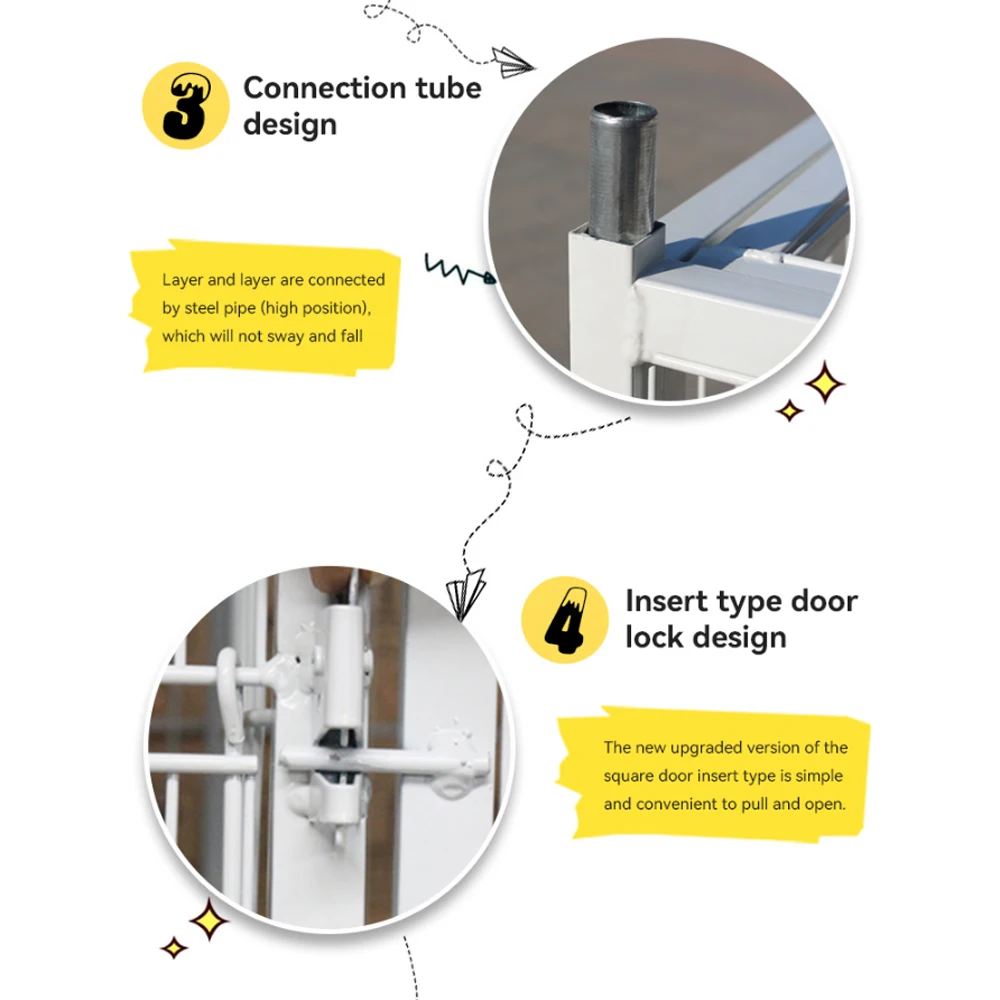 3 Connection tube design

Layer and layer are connected by steel pipe (high position), which will not sway and fall

4 Insert type door lock design

The new upgraded version of the square door insert type is simple and convenient to pull and open.