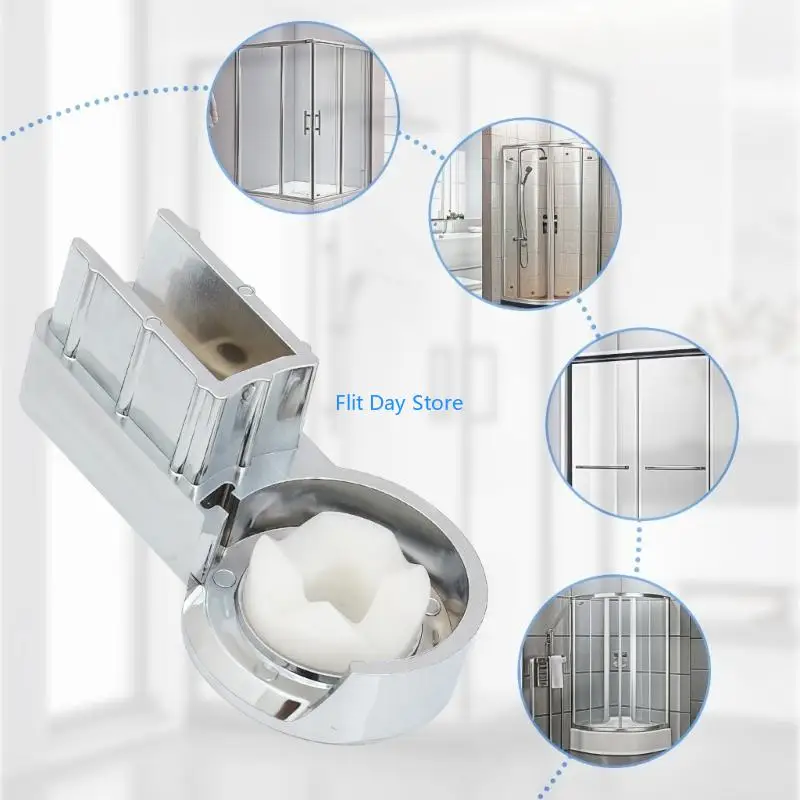 Flit Day Store