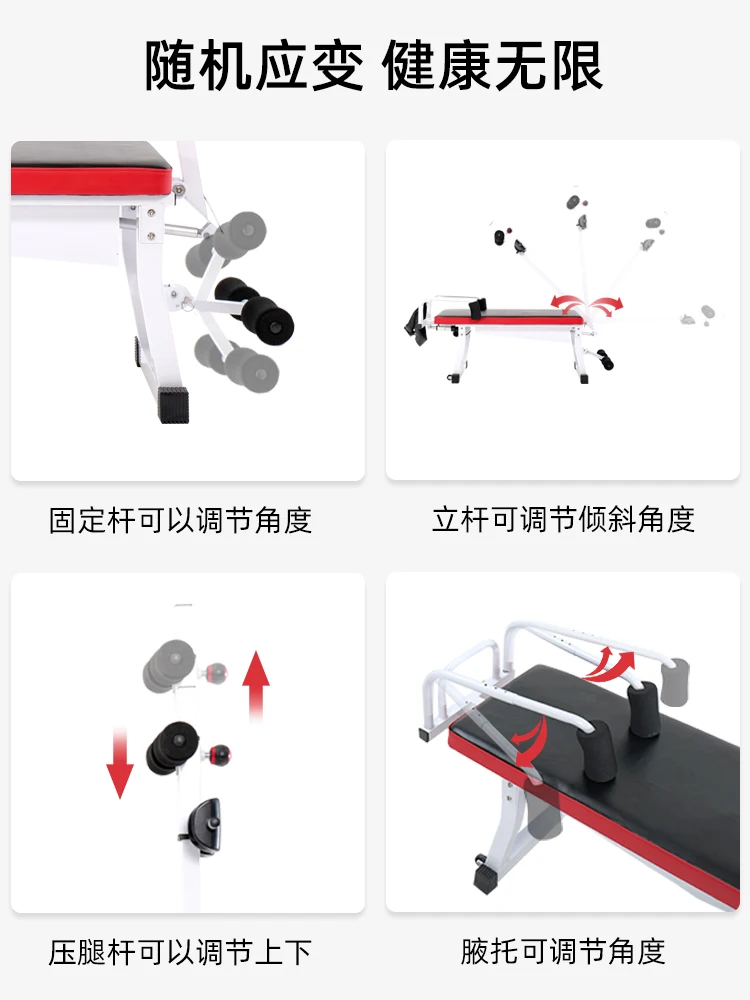 随机应变 健康无限

固定杆可以调节角度

立杆可调节倾斜角度

压腿杆可以调节上下

腋托可调节角度