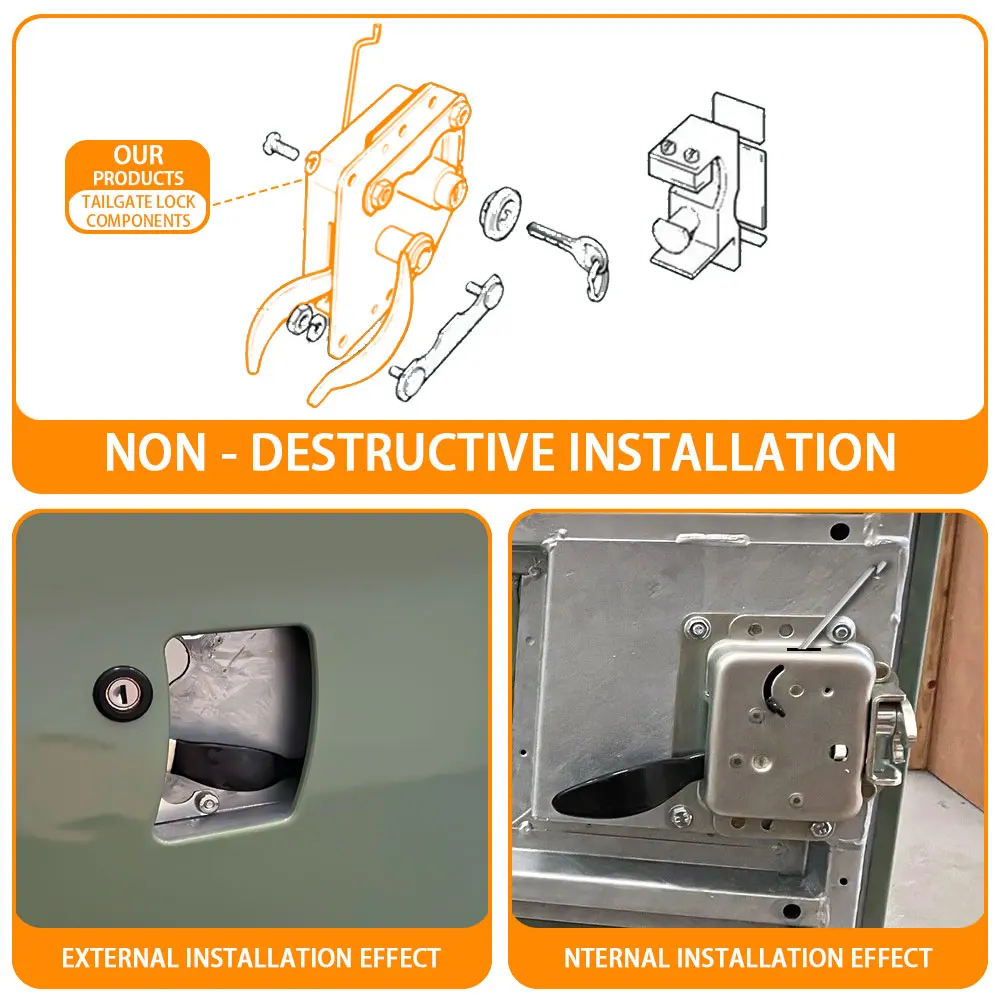 OUR PRODUCTS
TAILGATE LOCK COMPONENTS

NON - DESTRUCTIVE INSTALLATION

EXTERNAL INSTALLATION EFFECT

NTERNAL INSTALLATION EFFECT