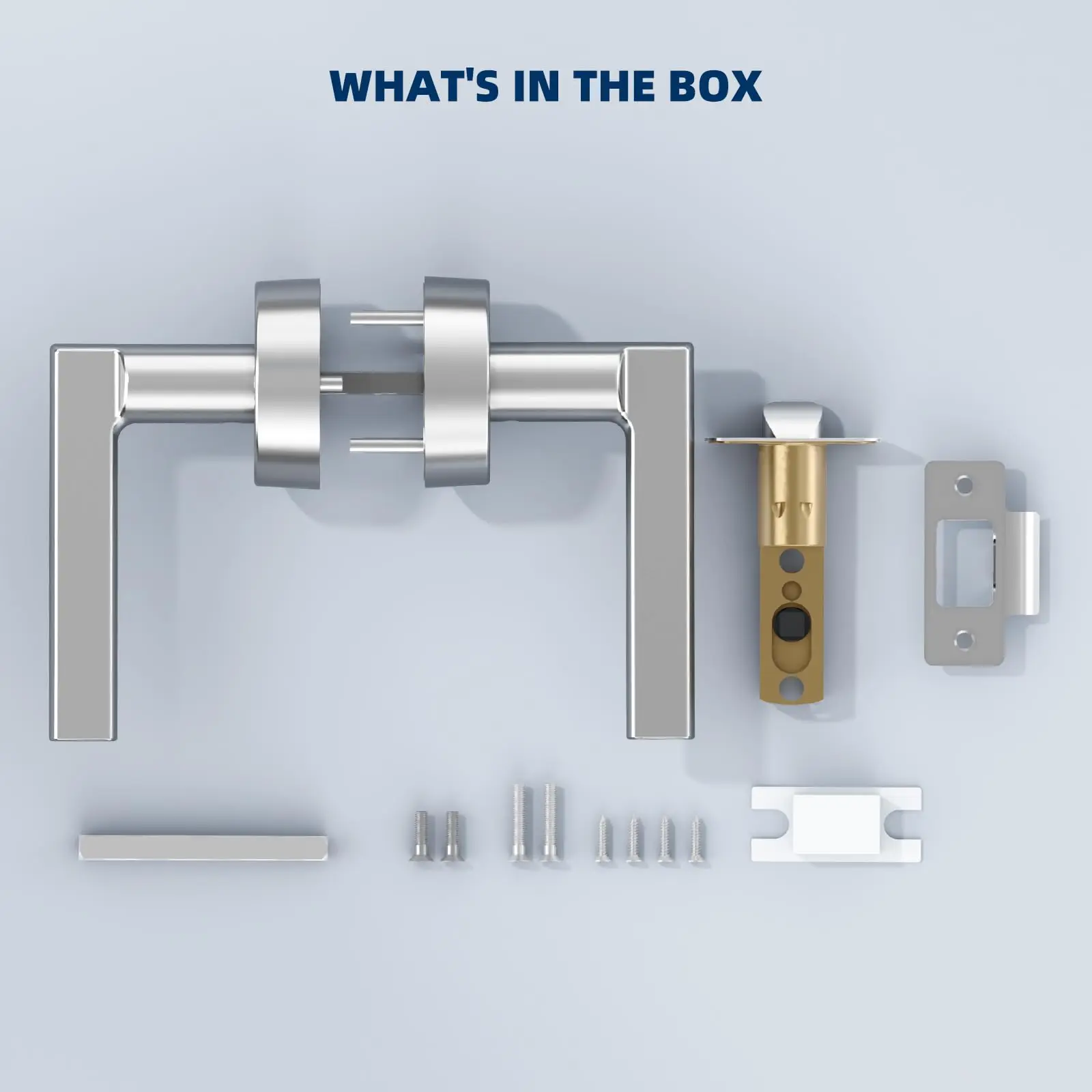 WHAT'S IN THE BOX