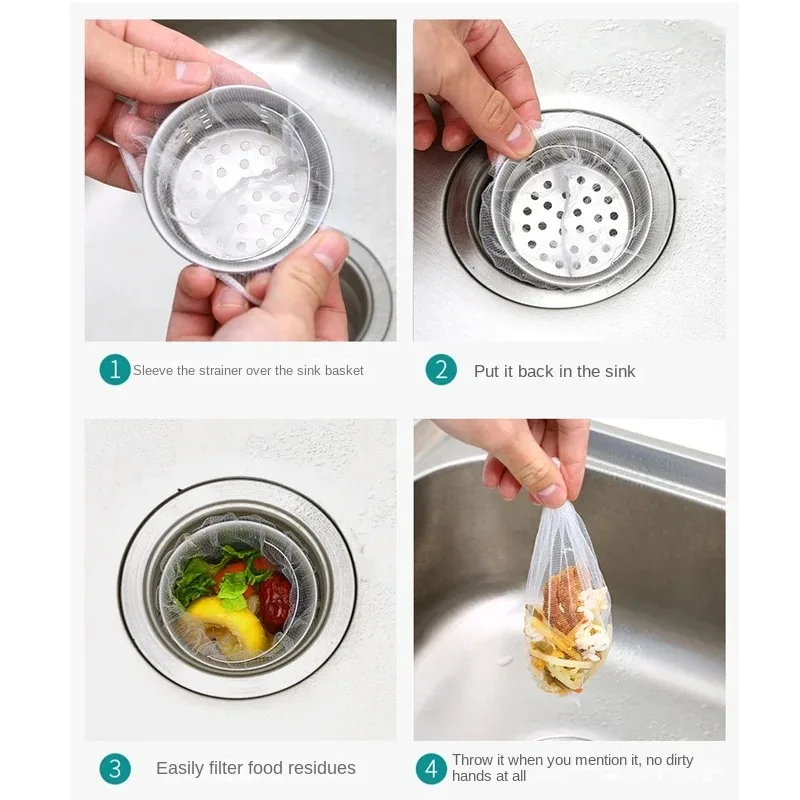 1 Sleeve the strainer over the sink basket

2 Put it back in the sink

3 Easily filter food residues

4 Throw it when you mention it, no dirty hands at all