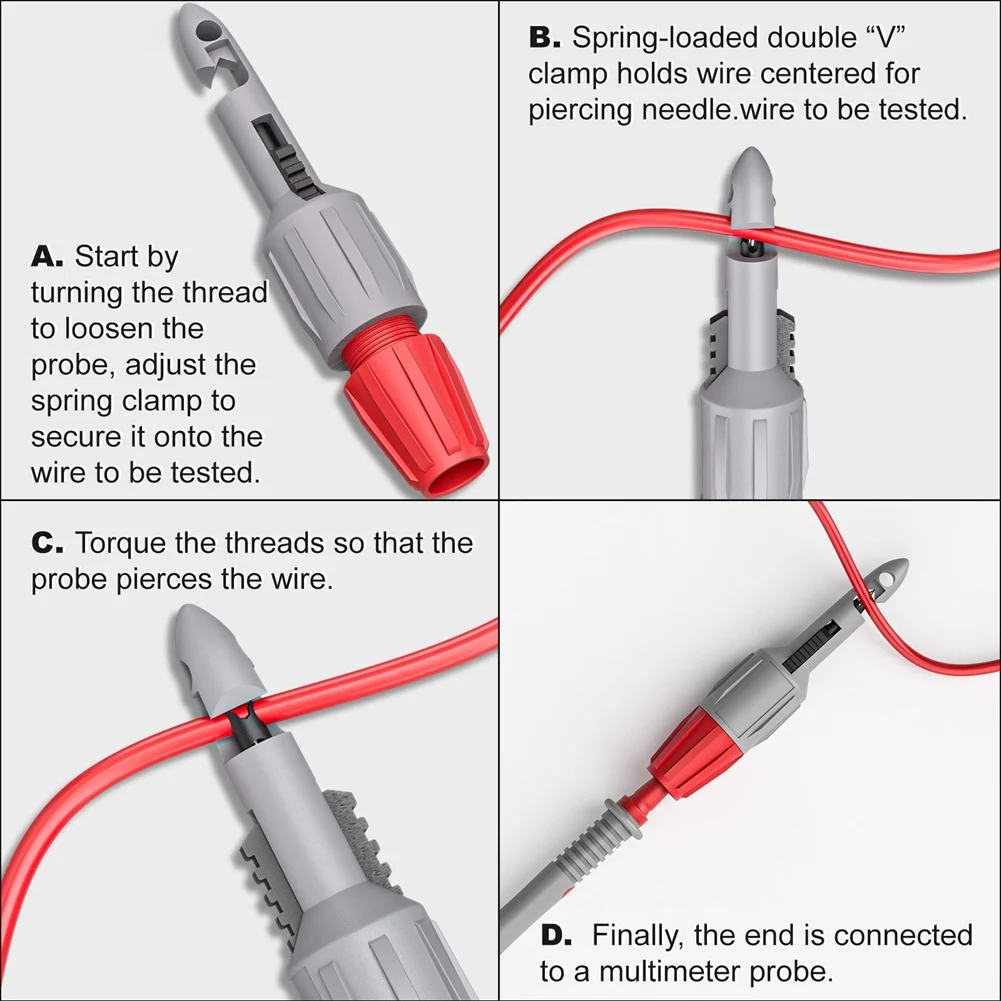 A. Start by turning the thread to loosen the probe, adjust the spring clamp to secure it onto the wire to be tested.

B. Spring-loaded double “V” clamp holds wire centered for piercing needle.wire to be tested.

C. Torque the threads so that the probe pierces the wire.

D. Finally, the end is connected to a multimeter probe.