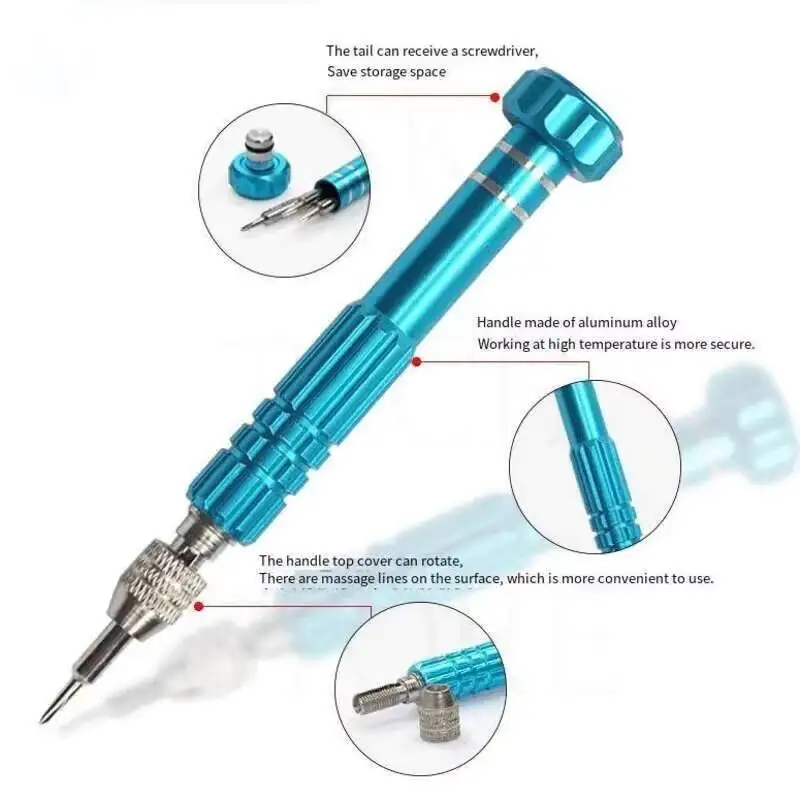 The tail can receive a screwdriver,
Save storage space

Handle made of aluminum alloy
Working at high temperature is more secure.

The handle top cover can rotate,
There are massage lines on the surface, which is more convenient to use.