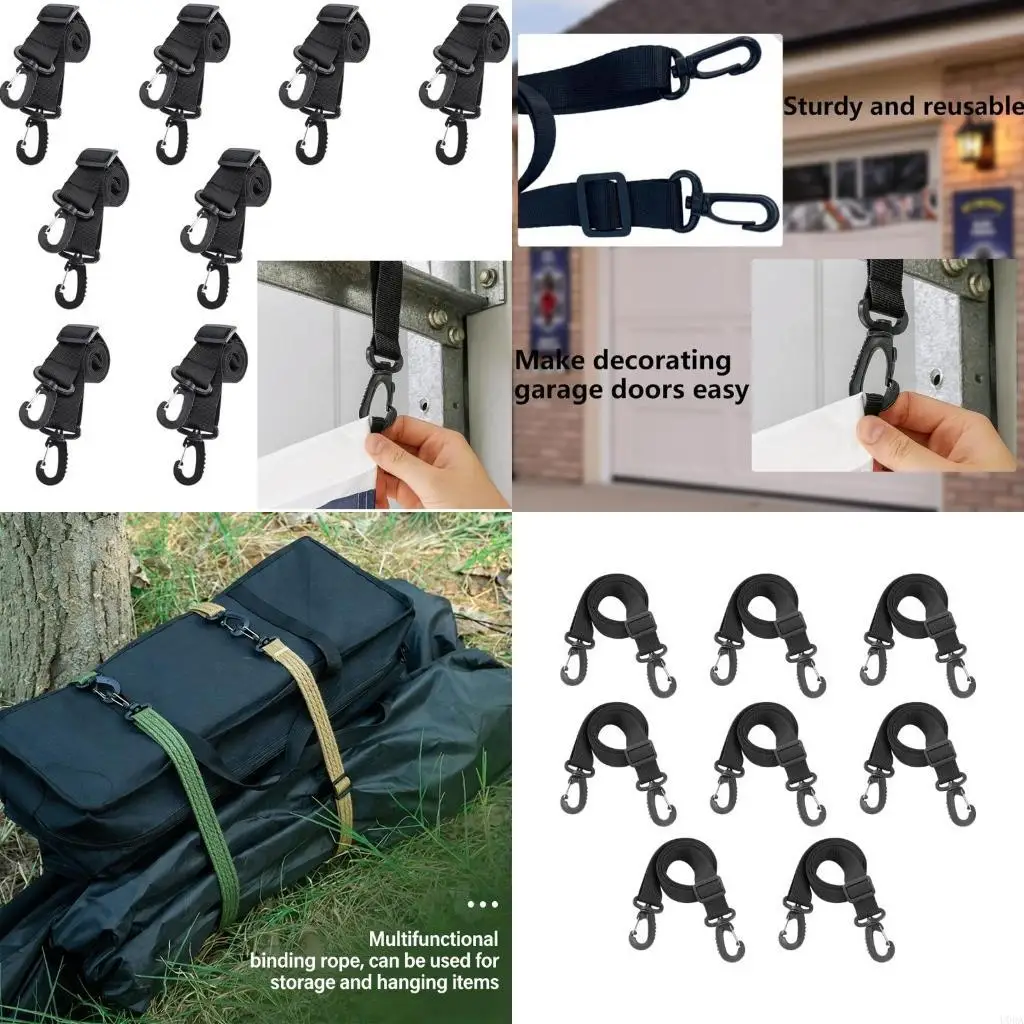 Sturdy and reusable

Make decorating garage doors easy

Multifunctional binding rope, can be used for storage and hanging items