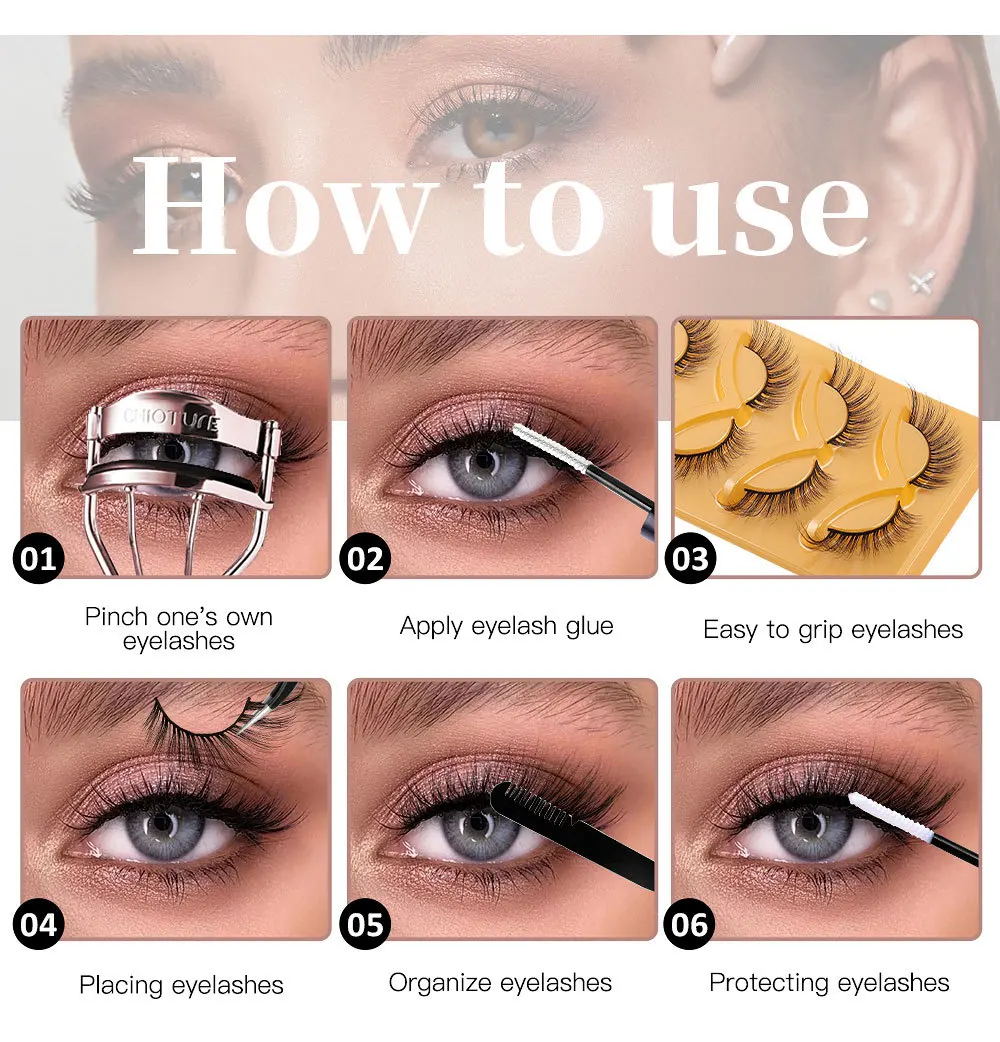 How to use

CHIOTURE

01

Pinch one's own eyelashes

02

Apply eyelash glue

03

Easy to grip eyelashes

04

Placing eyelashes

05

Organize eyelashes

06

Protecting eyelashes