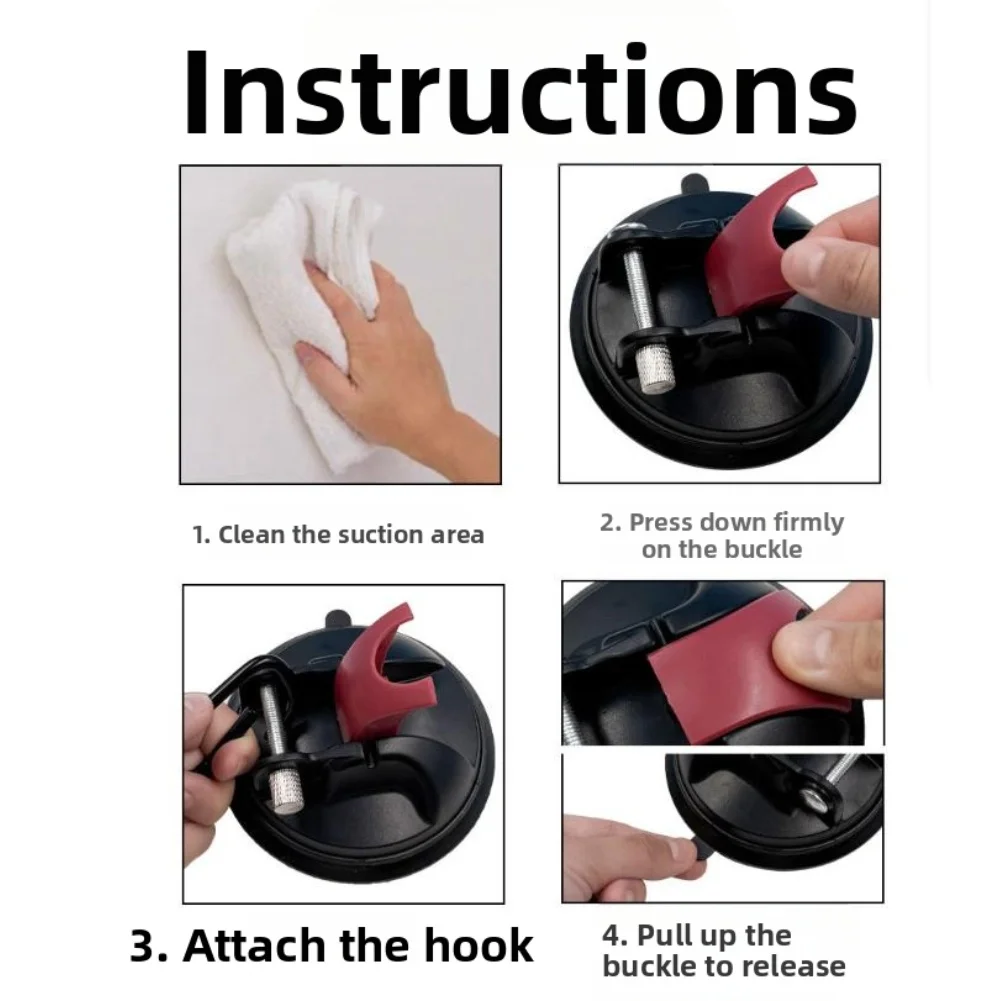 Instructions

1. Clean the suction area

2. Press down firmly on the buckle

3. Attach the hook

4. Pull up the buckle to release