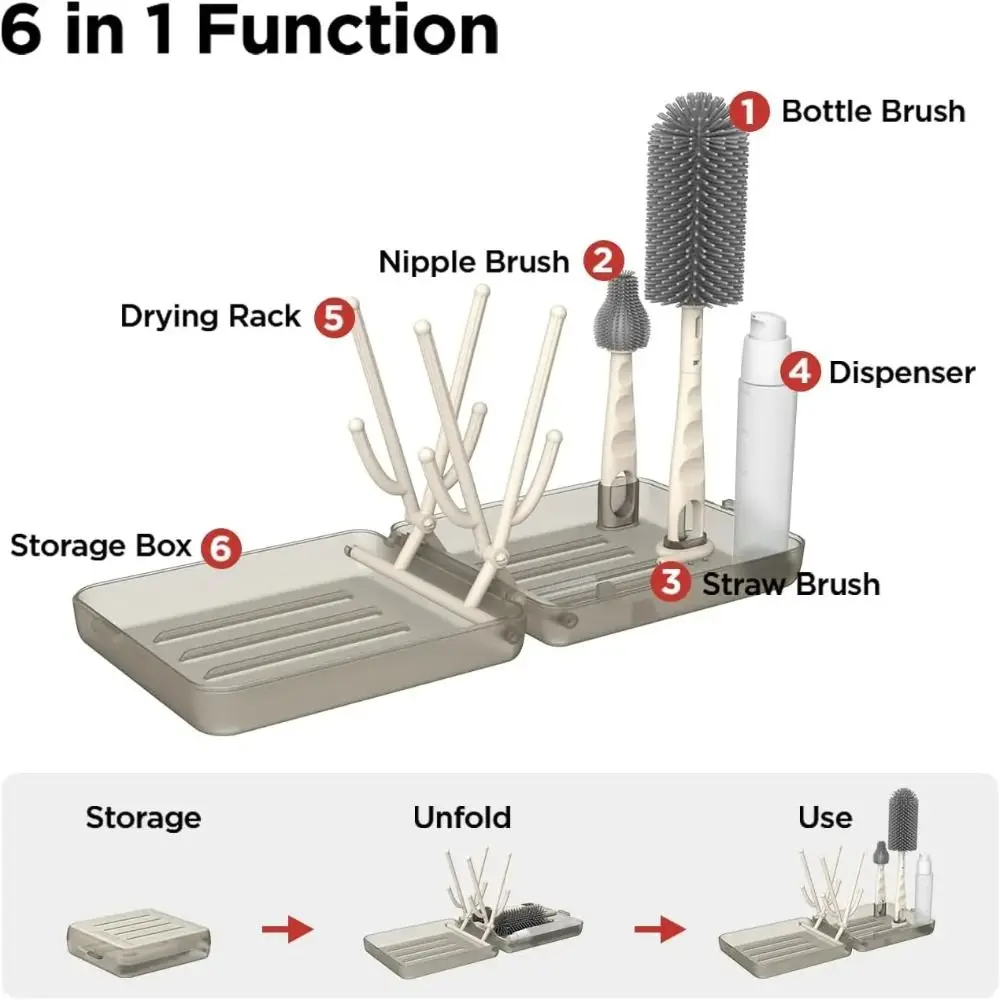 6 in 1 Function

1 Bottle Brush

Nipple Brush 2

Drying Rack 5

4 Dispenser

Storage Box 6

3 Straw Brush

Storage

Unfold

Use