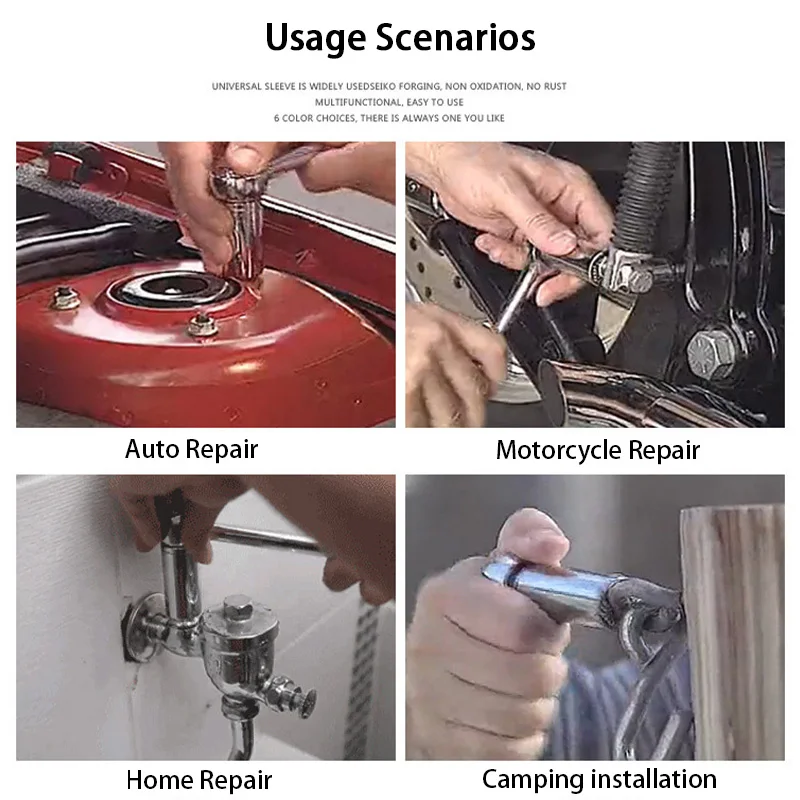 Usage Scenarios

UNIVERSAL SLEEVE IS WIDELY USEDSEIKO FORGING, NON OXIDATION, NO RUST
MULTIFUNCTIONAL, EASY TO USE
6 COLOR CHOICES, THERE IS ALWAYS ONE YOU LIKE

Auto Repair

Motorcycle Repair

Home Repair

Camping installation