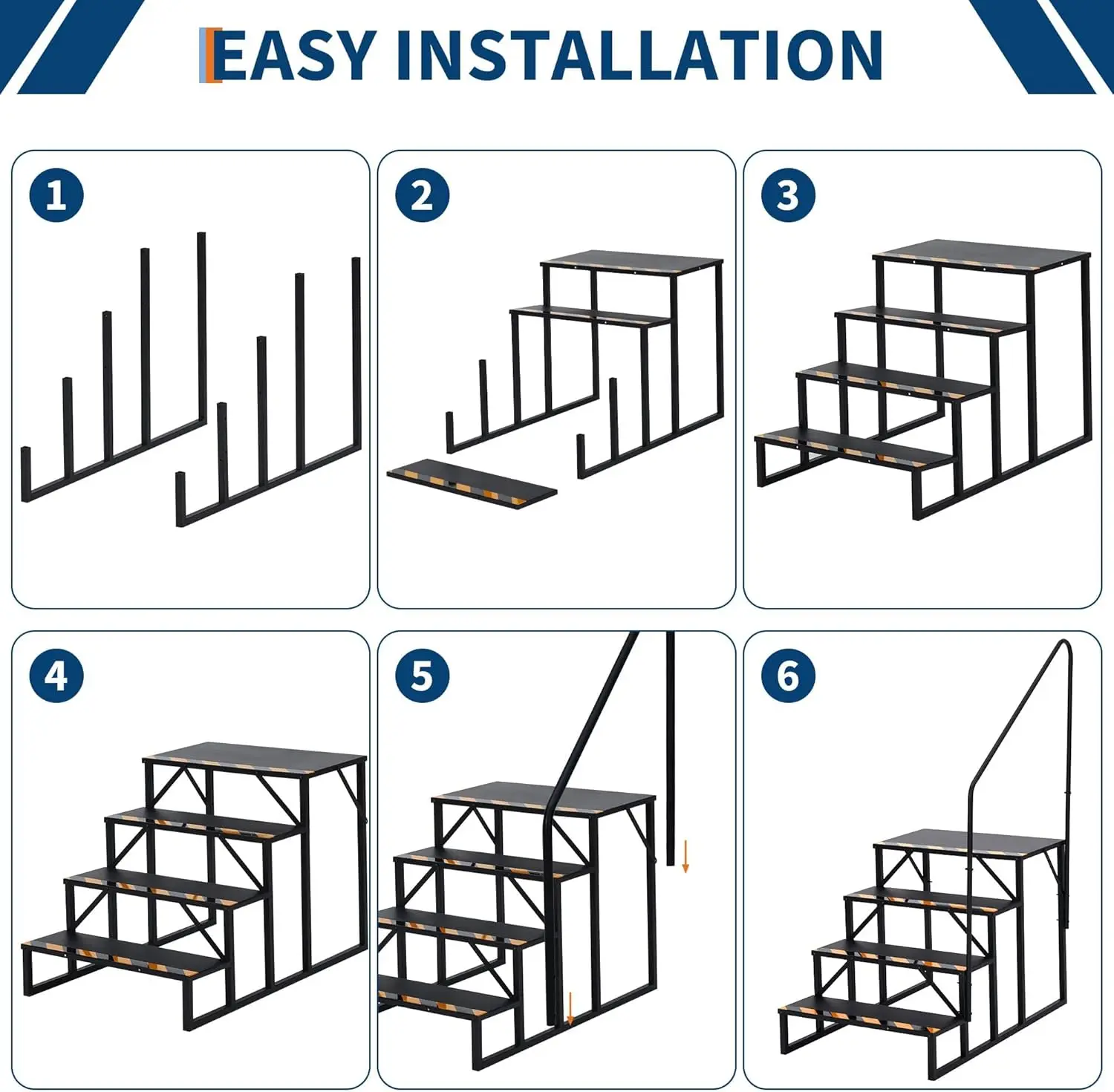 EASY INSTALLATION

1

2

3

4

5

6