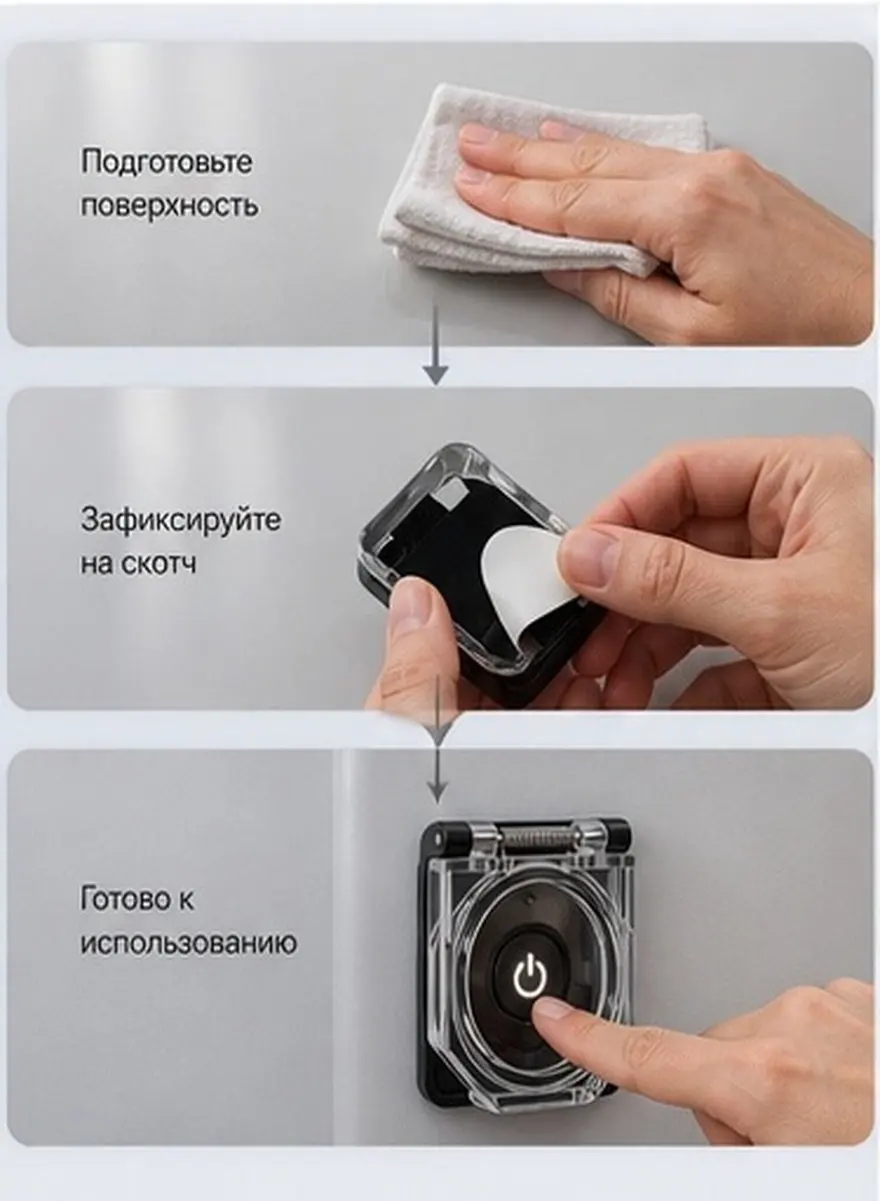 Подготовьте поверхность

Зафиксируйте на скотч

Готово к использованию