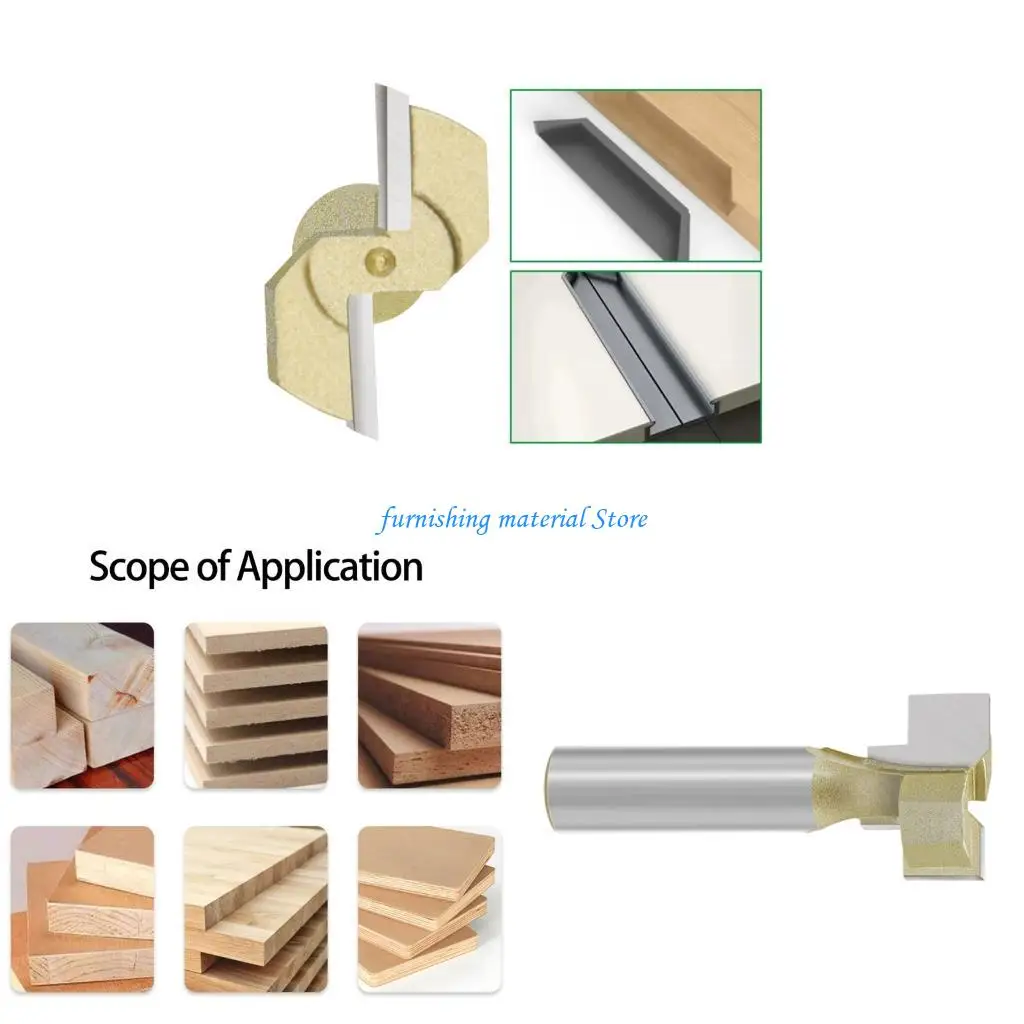 furnishing material Store

Scope of Application